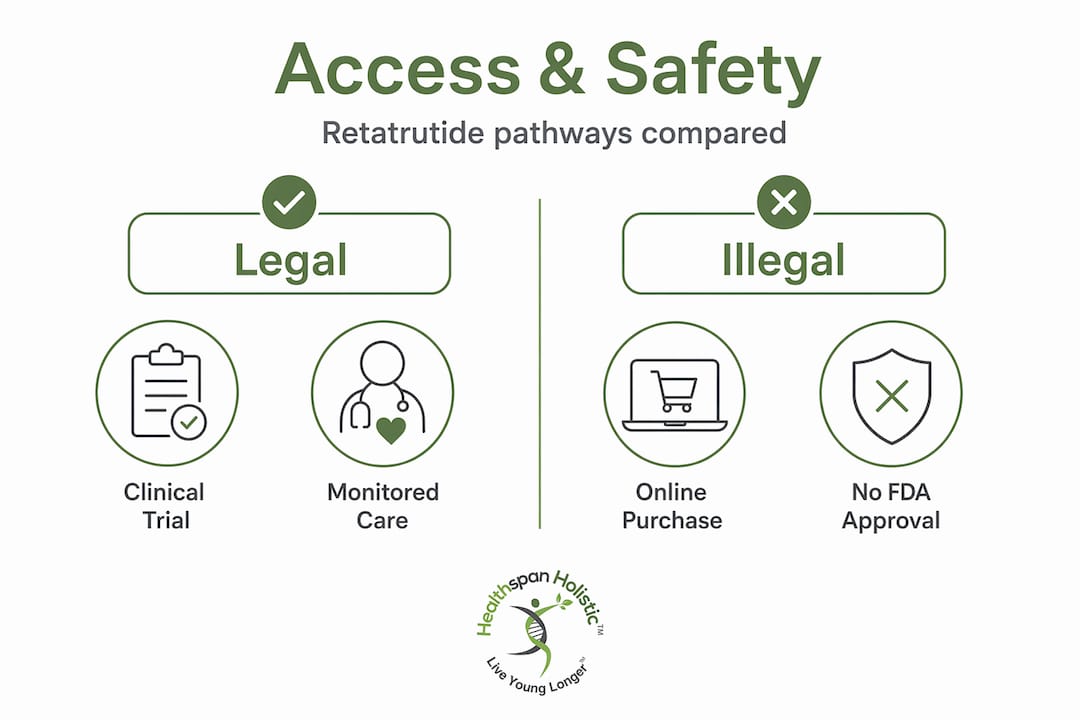 Access & Safety

Retatrutide pathways compared

Legal

Clinical Trial

Monitored Care

Illegal

Online Purchase

No FDA Approval

Healthspan Holistic™

Live Young Longer™