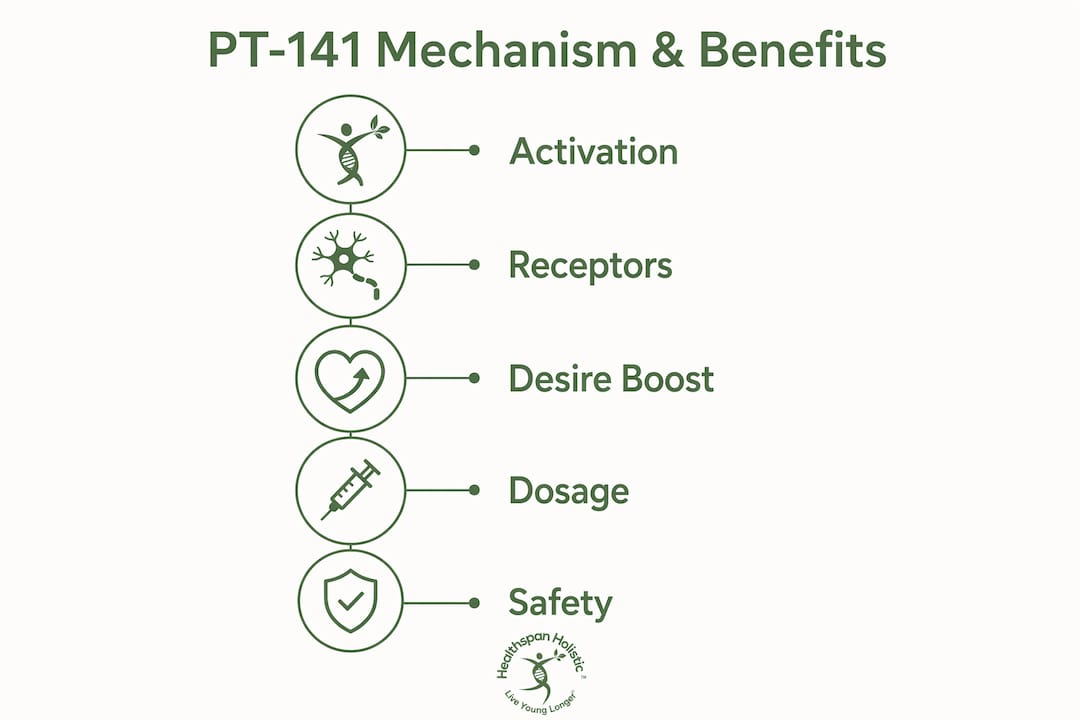 PT-141 Mechanism & Benefits

Activation

Receptors

Desire Boost

Dosage

Safety

Healthspan Holistic™
Live Young Longer