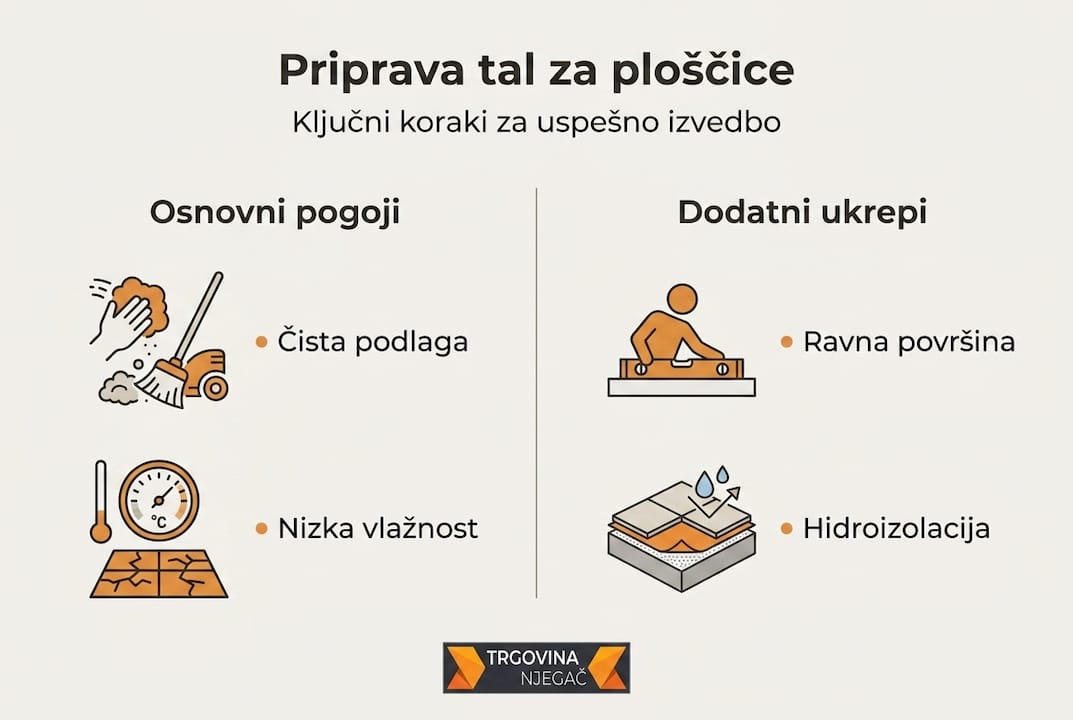 Priprava tal za ploščice
Ključni koraki za uspešno izvedbo

Osnovni pogoji

• Čista podlaga

°C

• Nizka vlažnost

Dodatni ukrepi

• Ravna površina

• Hidroizolacija

TRGOVINA
NJEGAČ