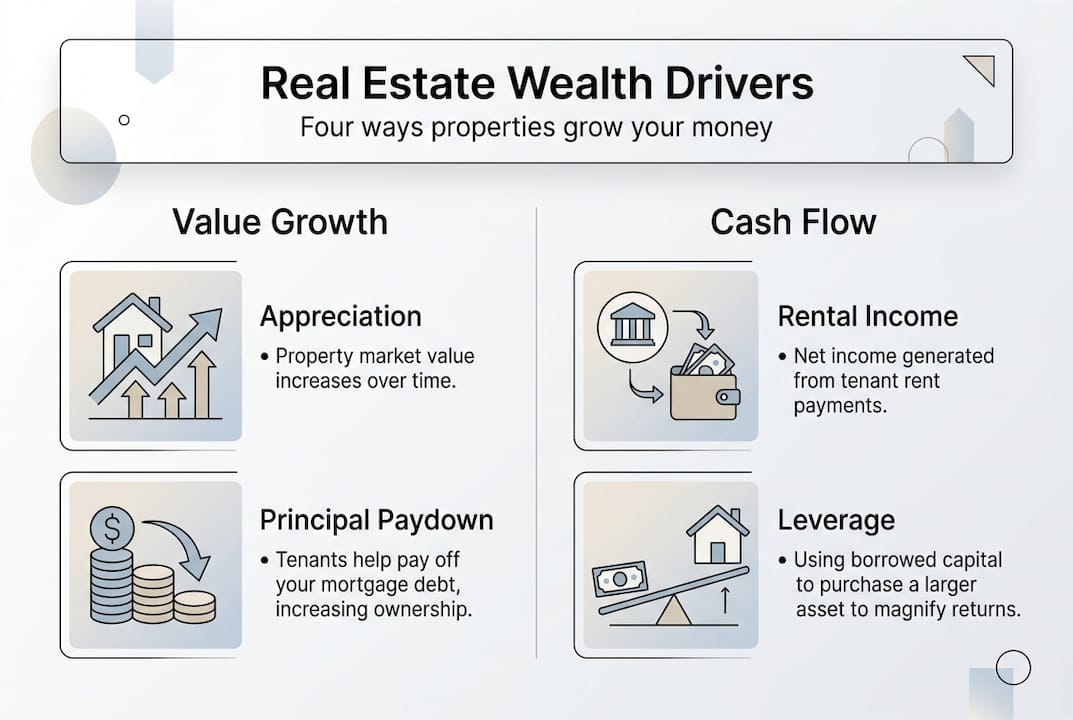 Real Estate Wealth Drivers
Four ways properties grow your money

Value Growth

Appreciation
• Property market value increases over time.

Principal Paydown
• Tenants help pay off your mortgage debt, increasing ownership.

Cash Flow

Rental Income
• Net income generated from tenant rent payments.

Leverage
• Using borrowed capital to purchase a larger asset to magnify returns.