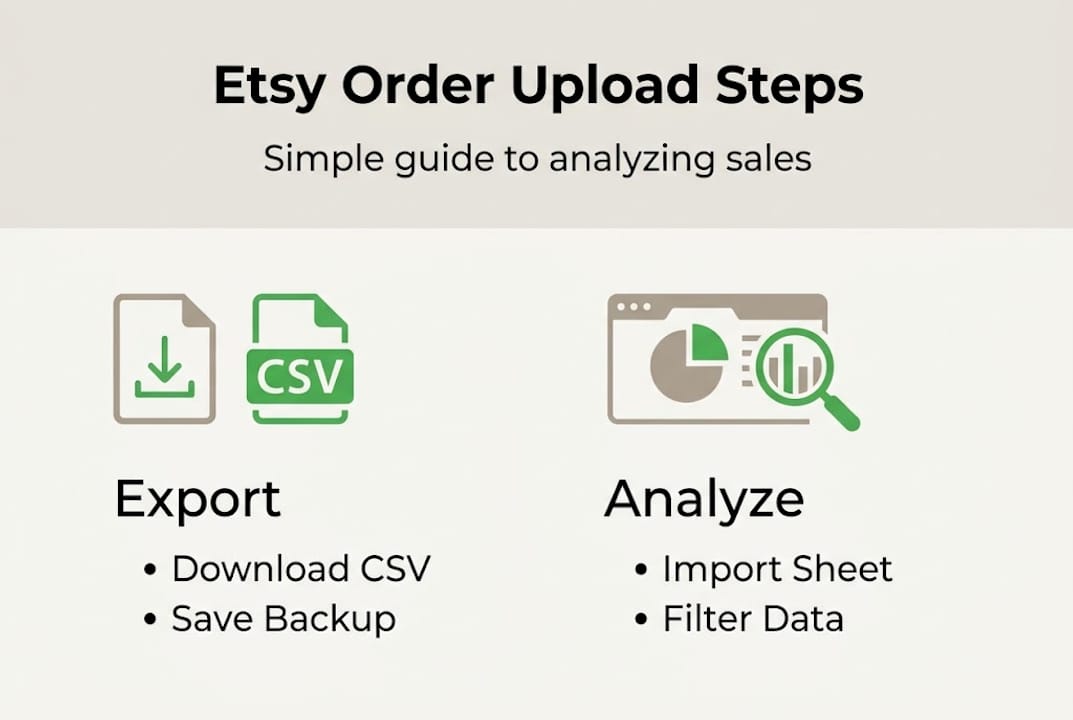 Etsy Order Upload Steps

Simple guide to analyzing sales

CSV

Export

• Download CSV
• Save Backup

Analyze

• Import Sheet
• Filter Data