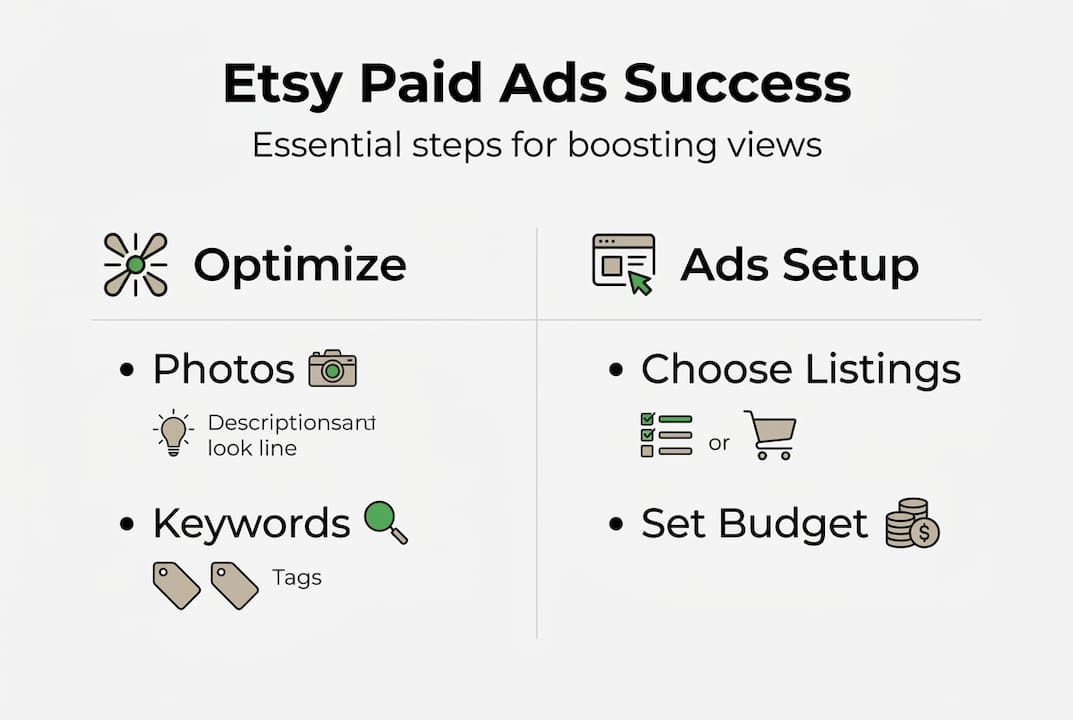 Etsy Paid Ads Success

Essential steps for boosting views

Optimize

• Photos

Descriptionsant look line

• Keywords

Tags

Ads Setup

• Choose Listings

or

• Set Budget