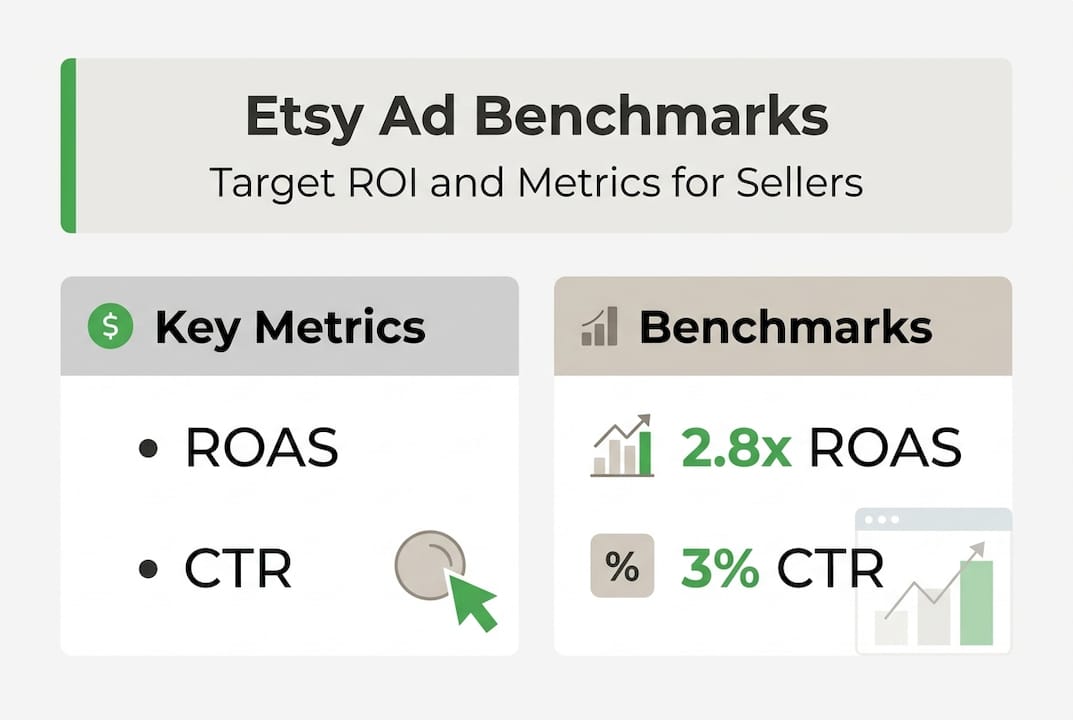 Etsy Ad Benchmarks
Target ROI and Metrics for Sellers

$ Key Metrics

• ROAS
• CTR

Benchmarks

2.8x ROAS
% 3% CTR