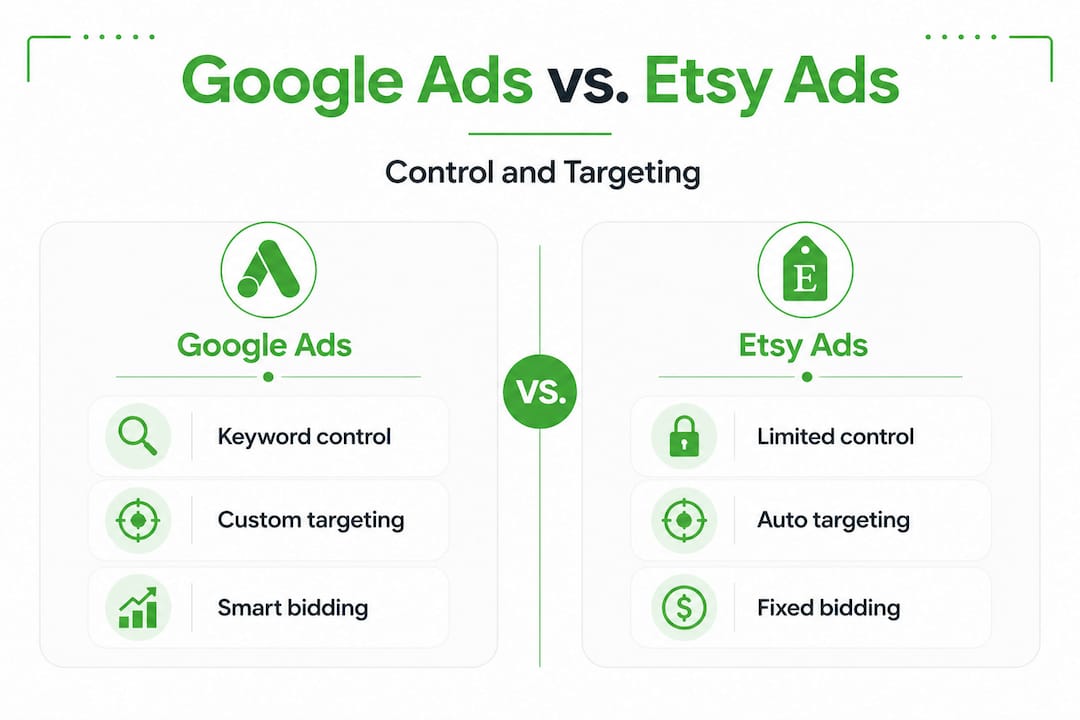 Google Ads vs. Etsy Ads

Control and Targeting

Google Ads

Keyword control

Custom targeting

Smart bidding

VS.

E

Etsy Ads

Limited control

Auto targeting

Fixed bidding