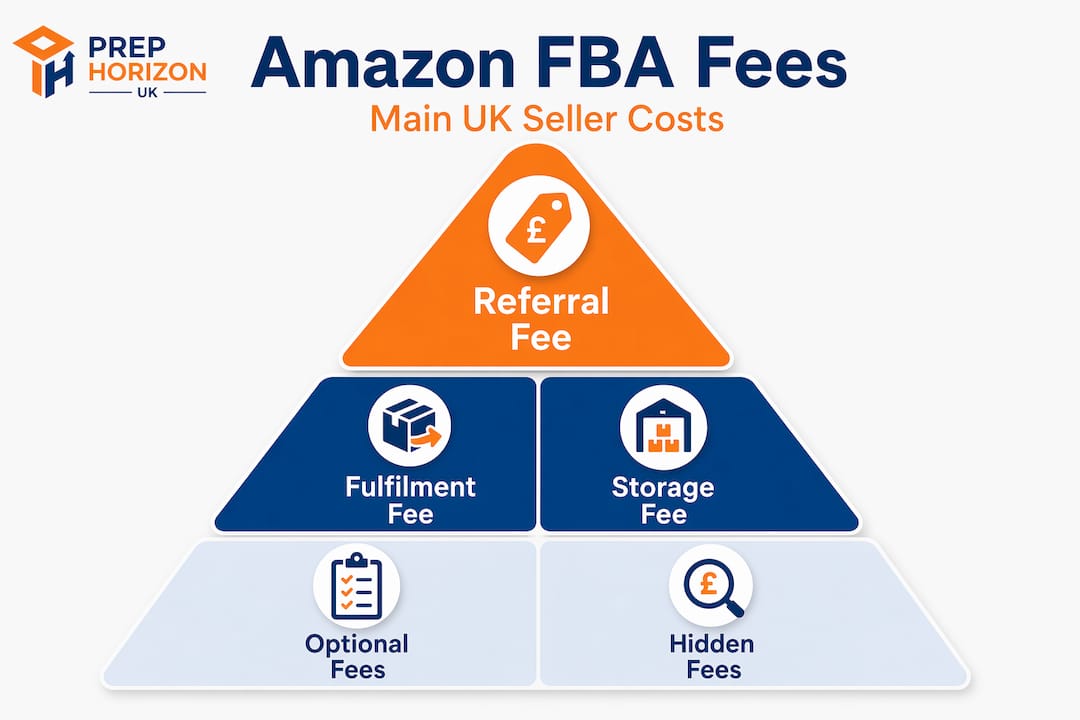 PREP HORIZON UK

Amazon FBA Fees

Main UK Seller Costs

£

Referral Fee

Fulfilment Fee

Storage Fee

Optional Fees

£

Hidden Fees