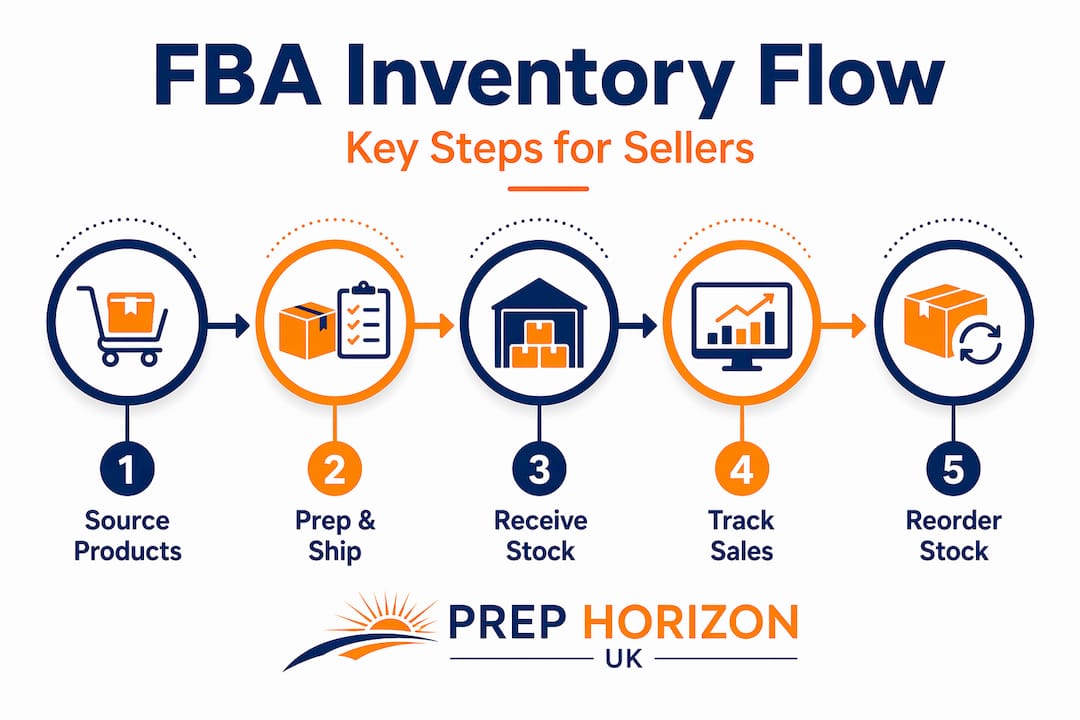 FBA Inventory Flow

Key Steps for Sellers

1
Source Products

2
Prep & Ship

3
Receive Stock

4
Track Sales

5
Reorder Stock

PREP HORIZON
UK