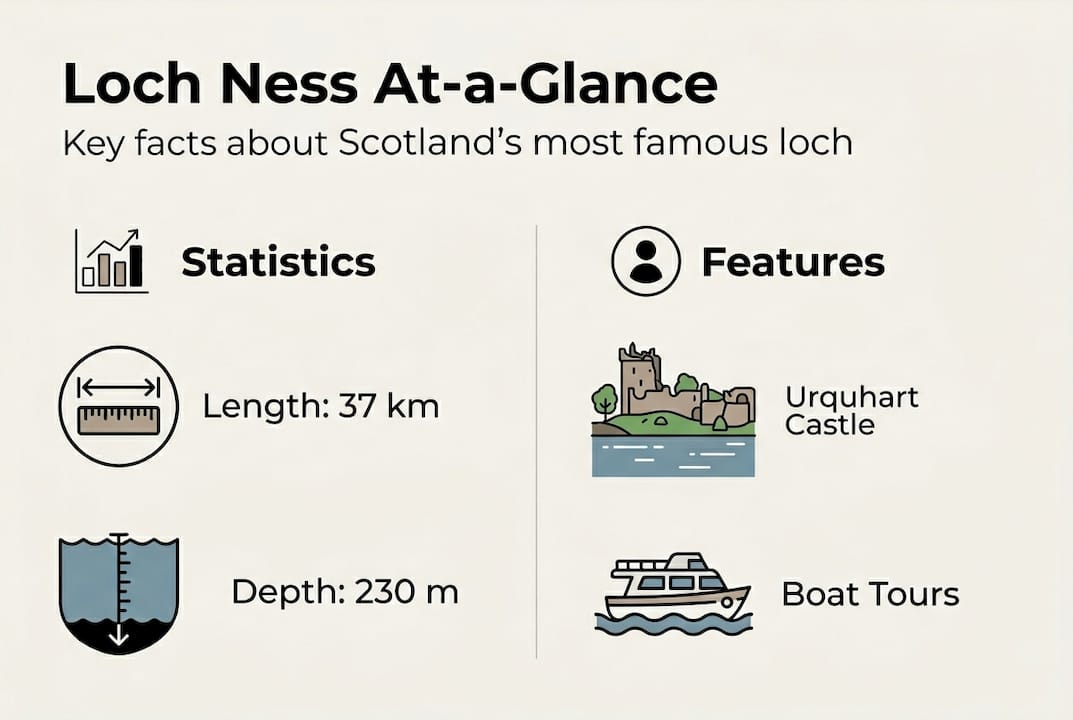 Loch Ness At-a-Glance

Key facts about Scotland's most famous loch

Statistics

Length: 37 km

Depth: 230 m

Features

Urquhart Castle

Boat Tours