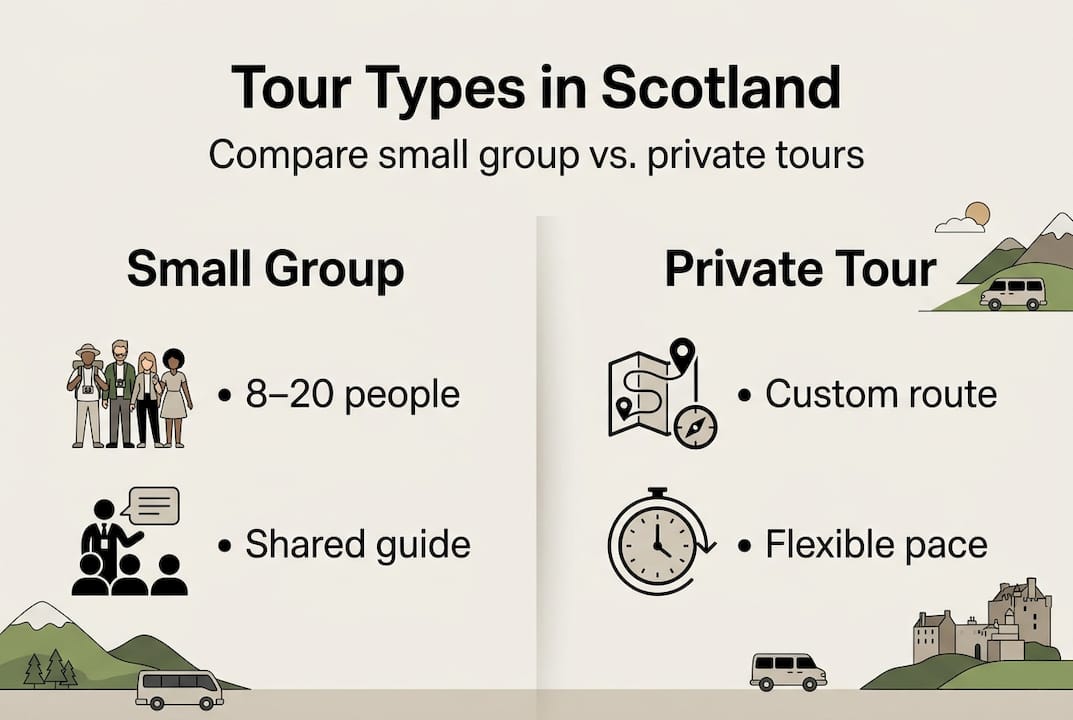 Tour Types in Scotland

Compare small group vs. private tours

Small Group

• 8–20 people

• Shared guide

Private Tour

• Custom route

• Flexible pace