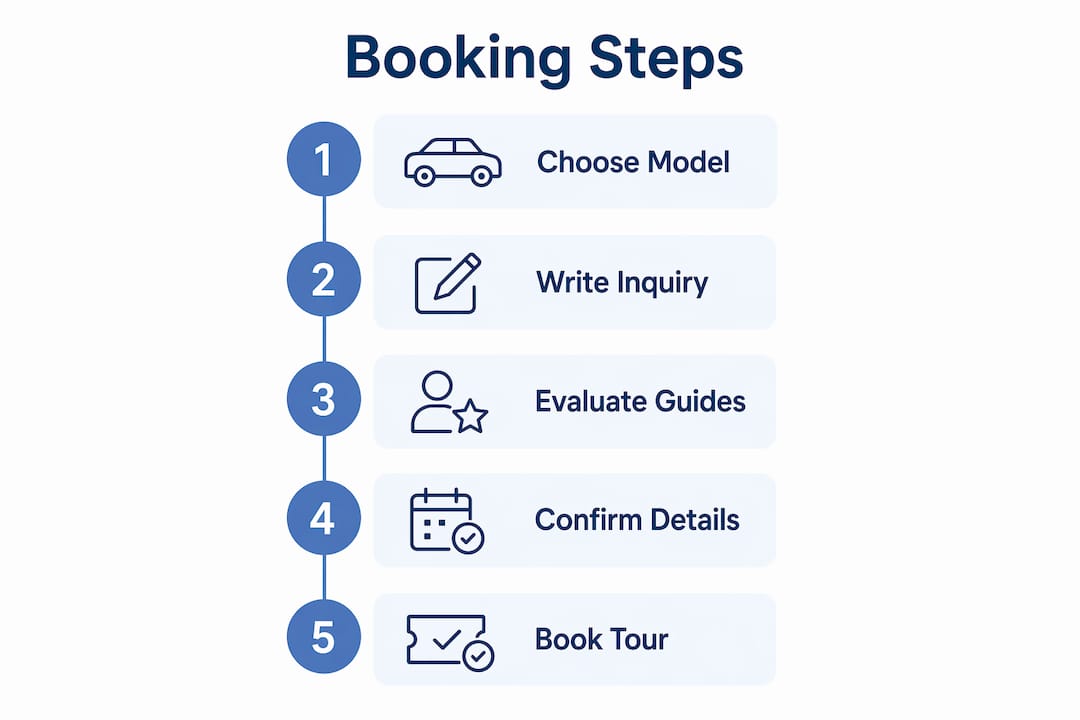 Booking Steps

1 Choose Model

2 Write Inquiry

3 Evaluate Guides

4 Confirm Details

5 Book Tour