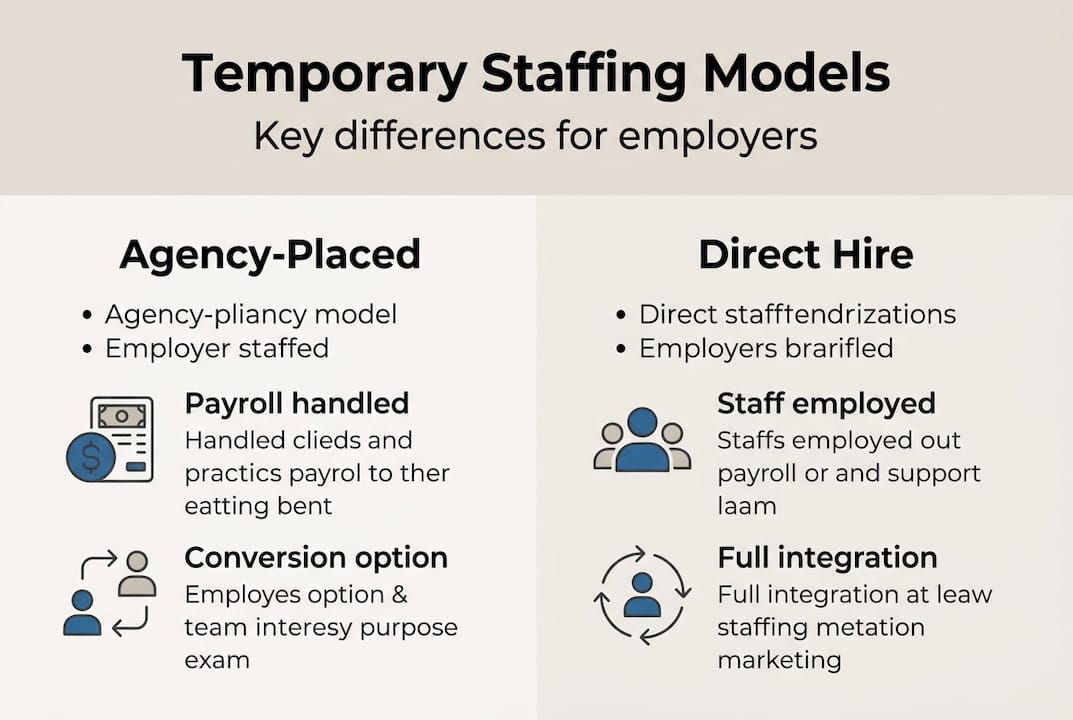 Temporary Staffing Models
Key differences for employers

Agency-Placed

• Agency-pliancy model
• Employer staffed

Payroll handled
Handled clieds and practics payrol to ther eatting bent

Conversion option
Employes option & team interesy purpose exam

Direct Hire

• Direct stafftendrizations
• Employers brarifled

Staff employed
Staffs employed out payroll or and support laam

Full integration
Full integration at leaw staffing metation marketing