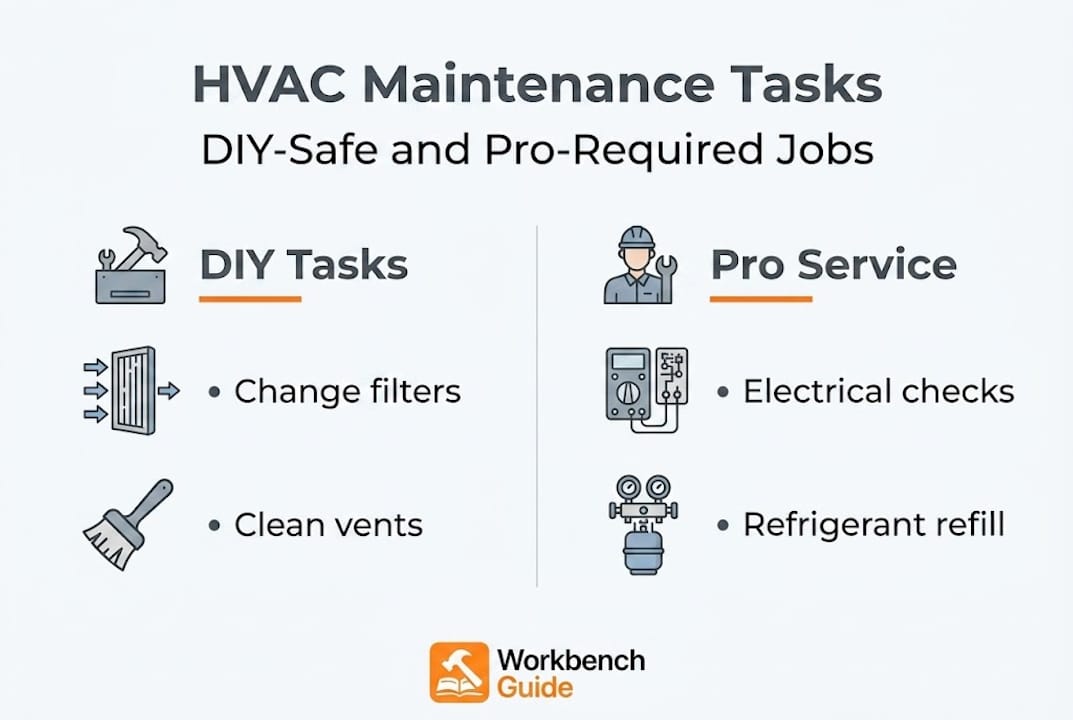 HVAC Maintenance Tasks
DIY-Safe and Pro-Required Jobs

DIY Tasks

• Change filters

• Clean vents

Pro Service

• Electrical checks

• Refrigerant refill

Workbench Guide