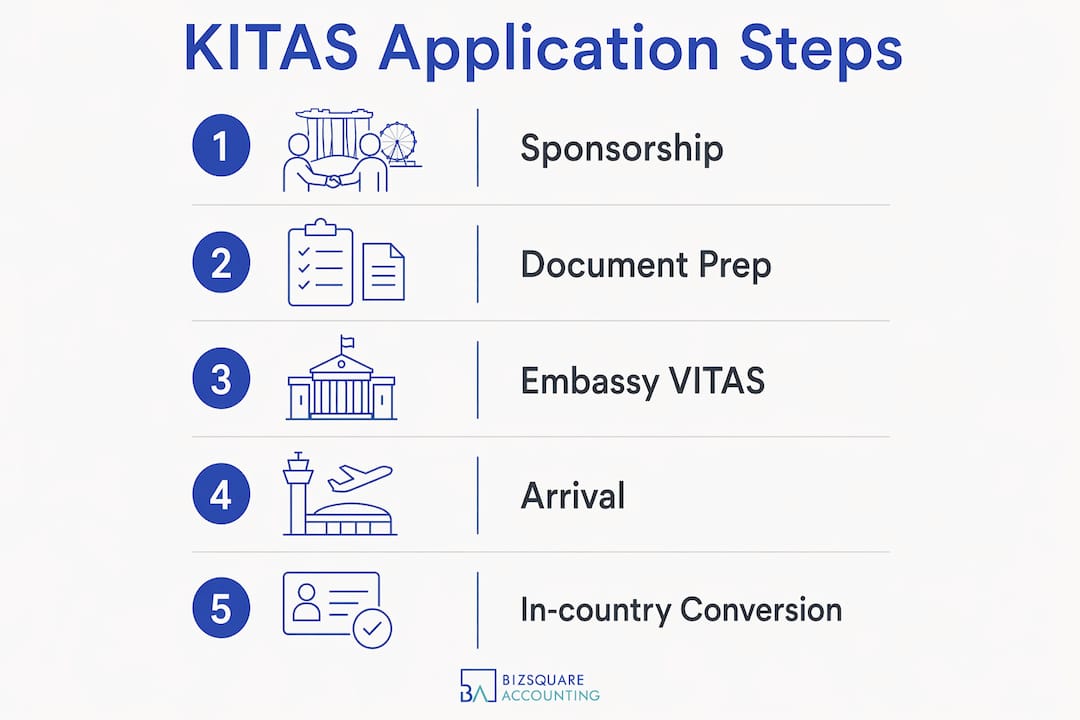 KITAS Application Steps

1 Sponsorship

2 Document Prep

3 Embassy VITAS

4 Arrival

5 In-country Conversion

BA BIZSQUARE ACCOUNTING