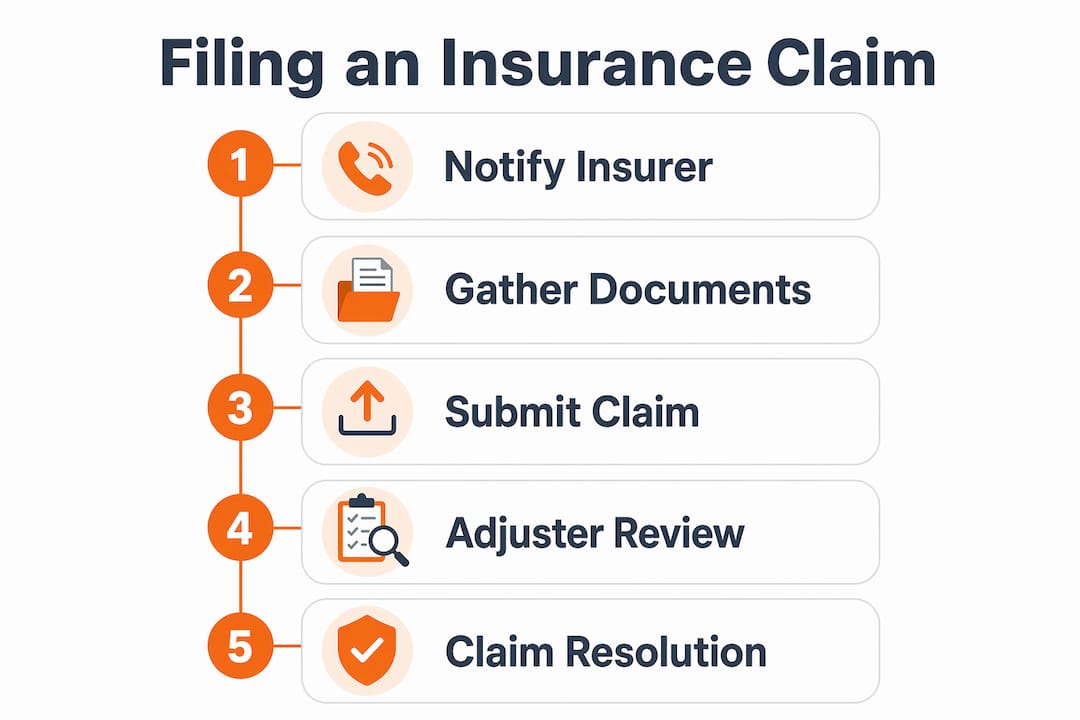 Filing an Insurance Claim

1 Notify Insurer

2 Gather Documents

3 Submit Claim

4 Adjuster Review

5 Claim Resolution