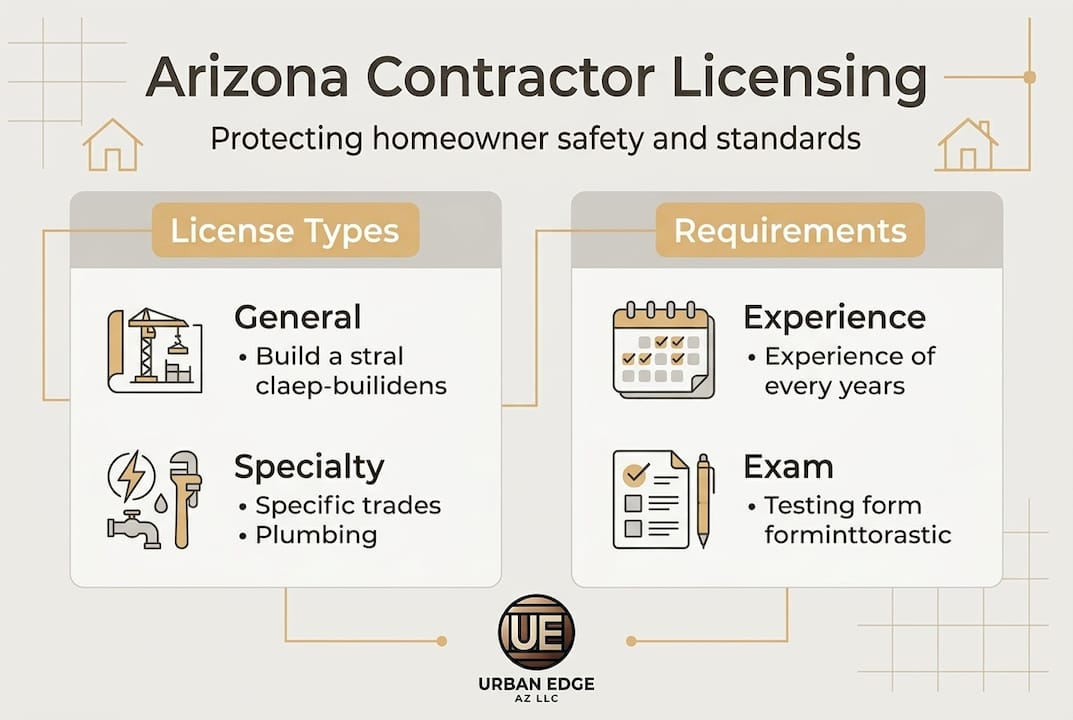 Arizona Contractor Licensing

Protecting homeowner safety and standards

License Types

General
• Build a stral claep-builidens

Specialty
• Specific trades
• Plumbing

Requirements

Experience
• Experience of every years

Exam
• Testing form forminttorastic

UE
URBAN EDGE
AZ LLC