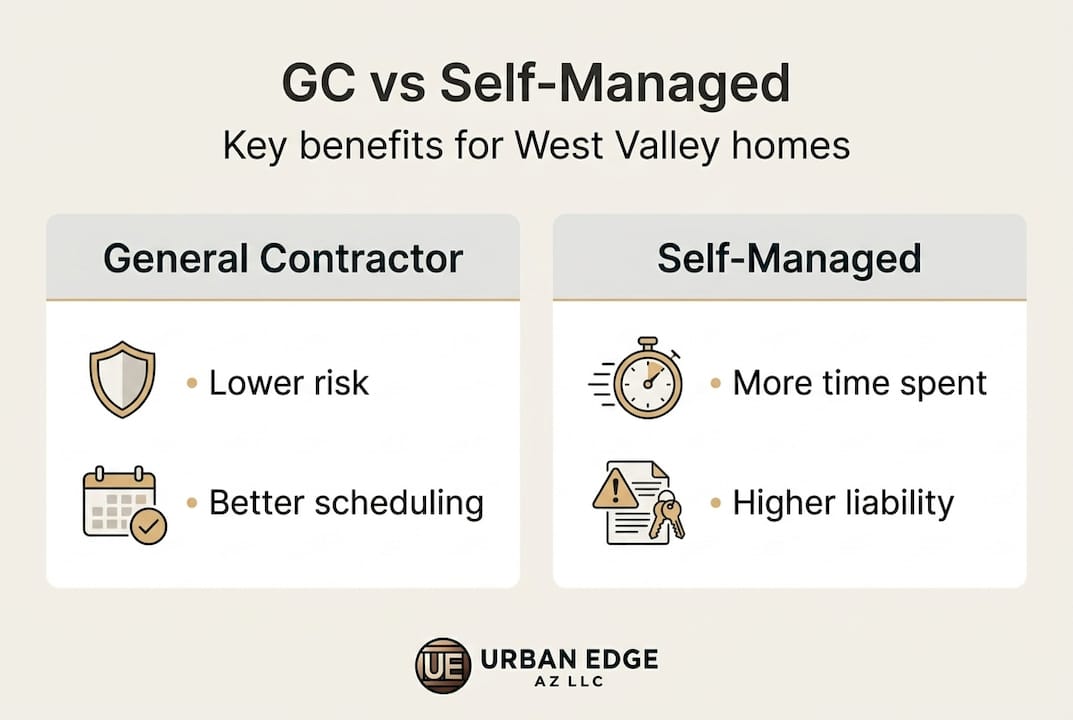 GC vs Self-Managed

Key benefits for West Valley homes

General Contractor

• Lower risk

• Better scheduling

Self-Managed

• More time spent

• Higher liability

UE URBAN EDGE AZ LLC