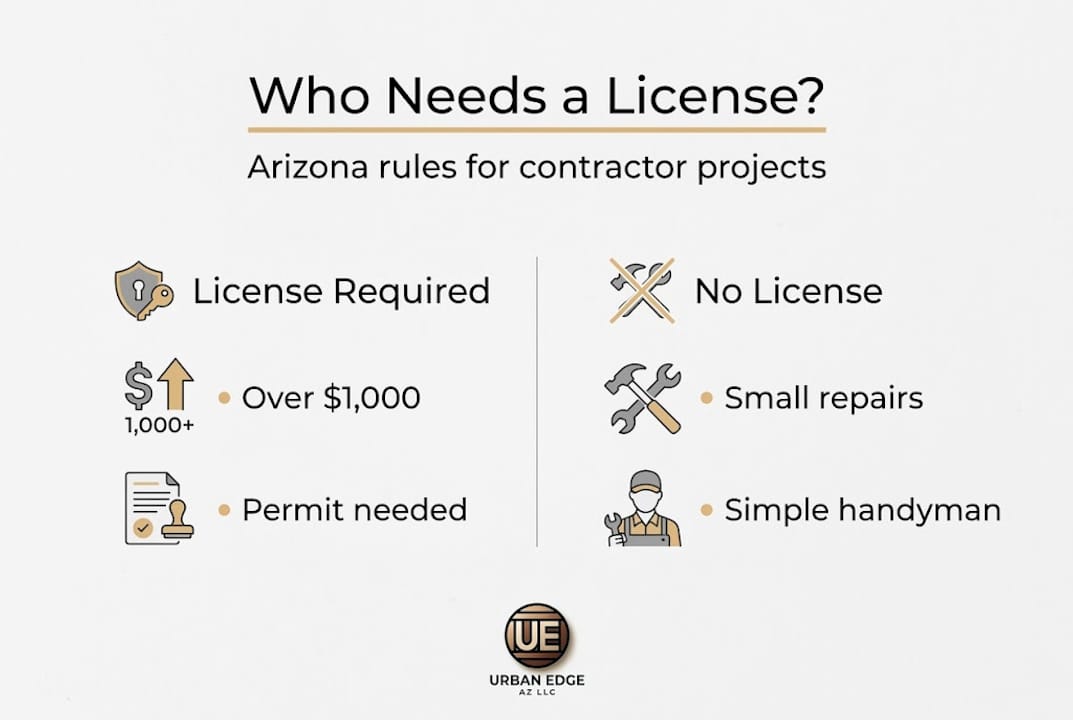 Who Needs a License?

Arizona rules for contractor projects

License Required

$ 1,000+

• Over \$1,000

• Permit needed

No License

• Small repairs

• Simple handyman

UE

URBAN EDGE
AZ LLC