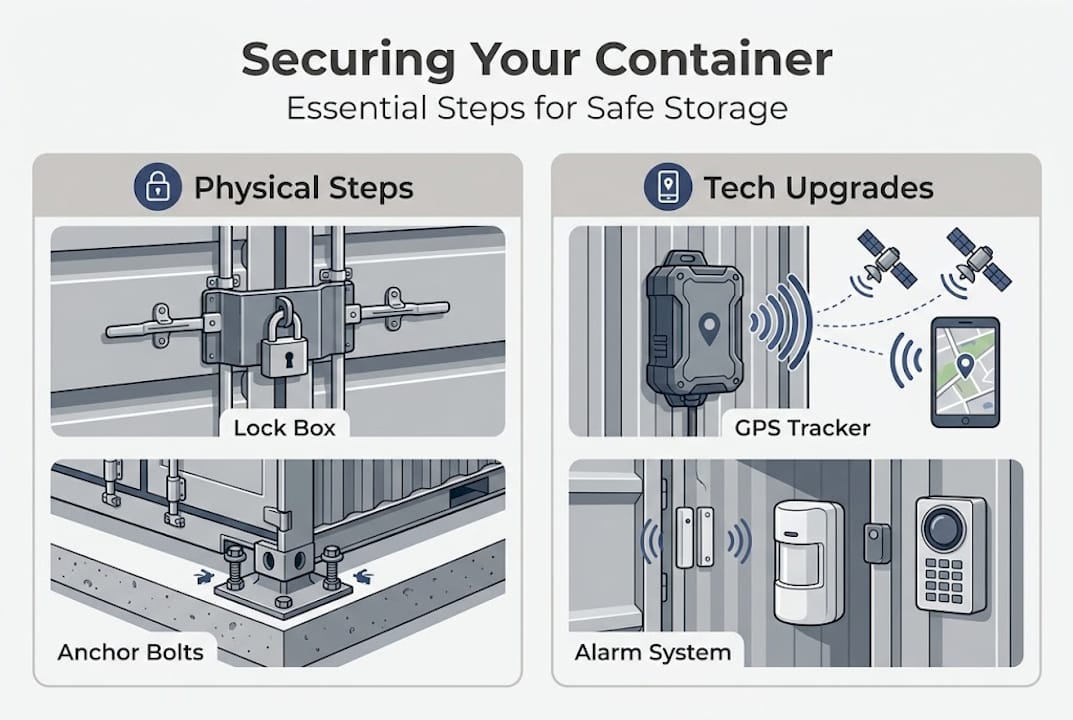 Securing Your Container
Essential Steps for Safe Storage

Physical Steps

Lock Box

Anchor Bolts

Tech Upgrades

GPS Tracker

Alarm System