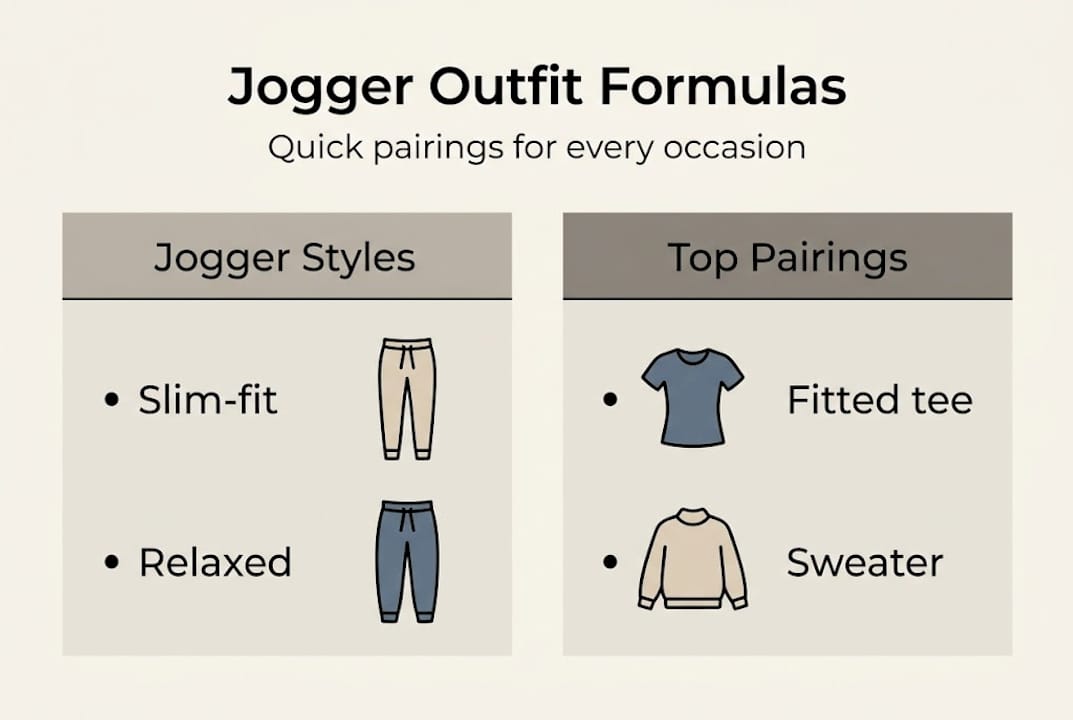 Jogger Outfit Formulas

Quick pairings for every occasion

Jogger Styles

• Slim-fit

• Relaxed

Top Pairings

• Fitted tee

• Sweater