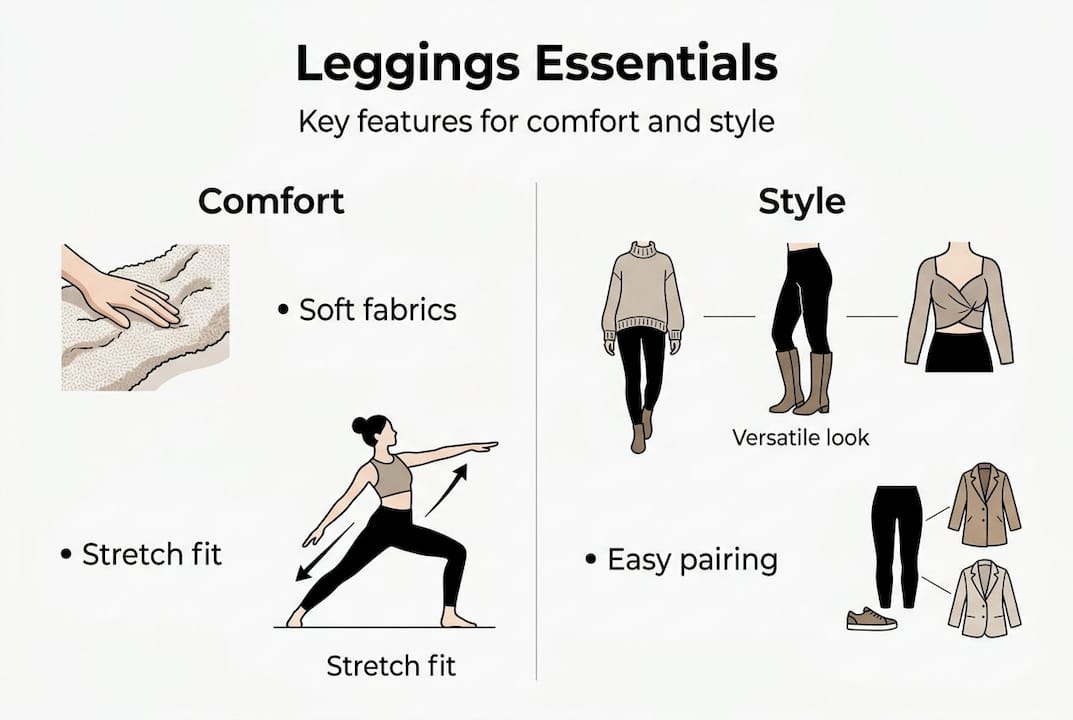 Leggings Essentials

Key features for comfort and style

Comfort

• Soft fabrics

• Stretch fit

Stretch fit

Style

Versatile look

• Easy pairing