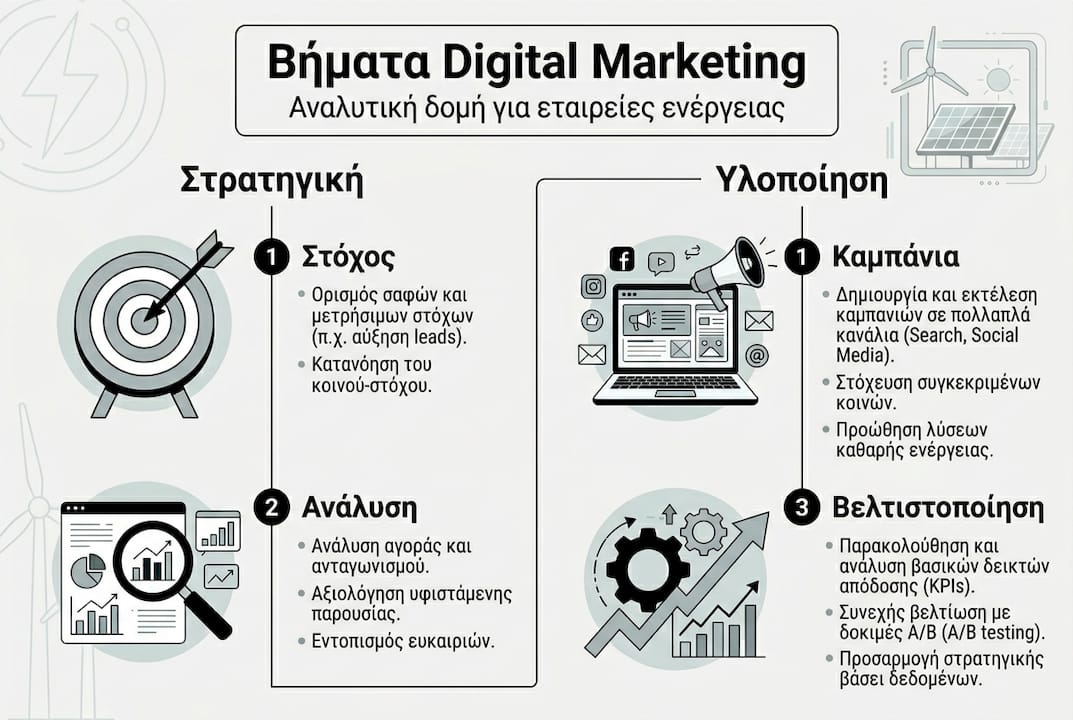 Βήματα Digital Marketing
Αναλυτική δομή για εταιρείες ενέργειας

Στρατηγική

1 Στόχος
• Ορισμός σαφών και μετρήσιμων στόχων (π.χ. αύξηση leads).
• Κατανόηση του κοινού-στόχου.

2 Ανάλυση
• Ανάλυση αγοράς και ανταγωνισμού.
• Αξιολόγηση υφιστάμενης παρουσίας.
• Εντοπισμός ευκαιριών.

Υλοποίηση

1 Καμπάνια
• Δημιουργία και εκτέλεση καμπανιών σε πολλαπλά κανάλια (Search, Social Media).
• Στόχευση συγκεκριμένων κοινών.
• Προώθηση λύσεων καθαρής ενέργειας.

3 Βελτιστοποίηση
• Παρακολούθηση και ανάλυση βασικών δεικτών απόδοσης (KPIs).
• Συνεχής βελτίωση με δοκιμές A/B (A/B testing).
• Προσαρμογή στρατηγικής βάσει δεδομένων.