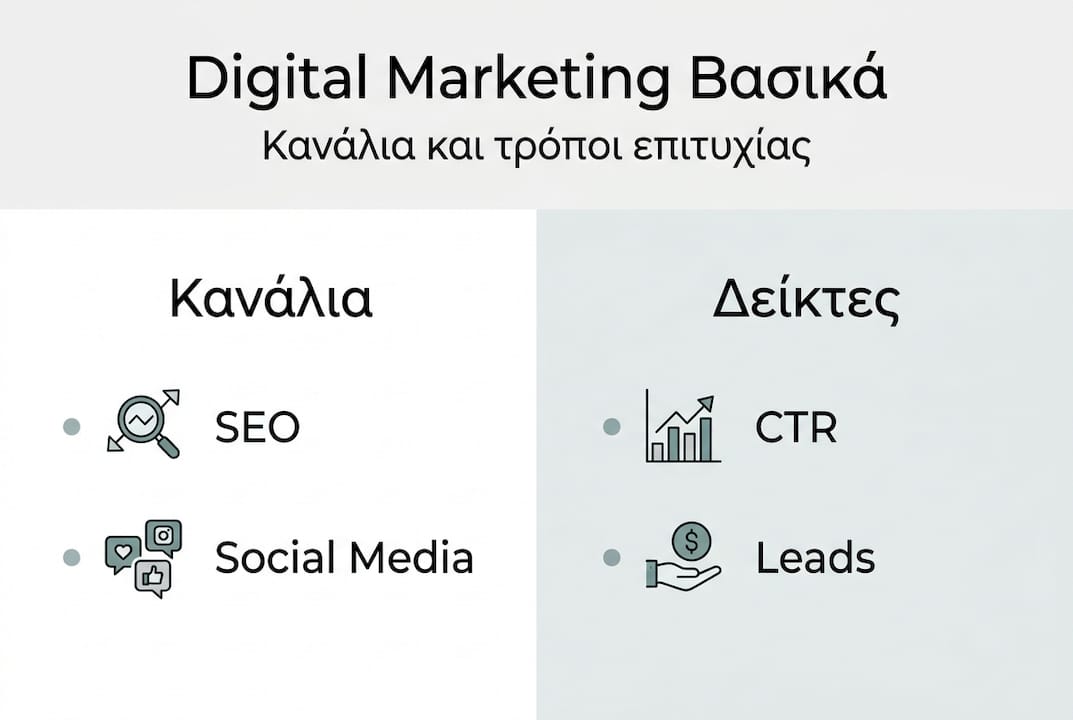 Digital Marketing Βασικά

Κανάλια και τρόποι επιτυχίας

Κανάλια

- SEO
- Social Media

Δείκτες

- CTR
- Leads