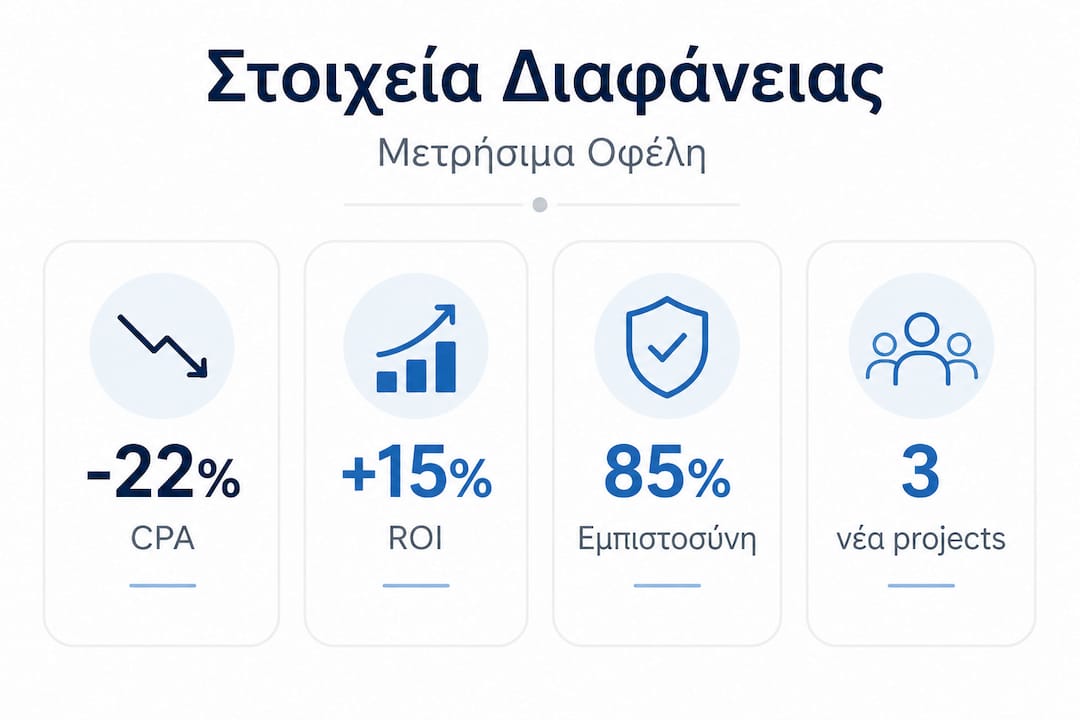 Στοιχεία Διαφάνειας

Μετρήσιμα Οφέλη

-22%

CPA

+15%

ROI

85%

Εμπιστοσύνη

3

νέα projects