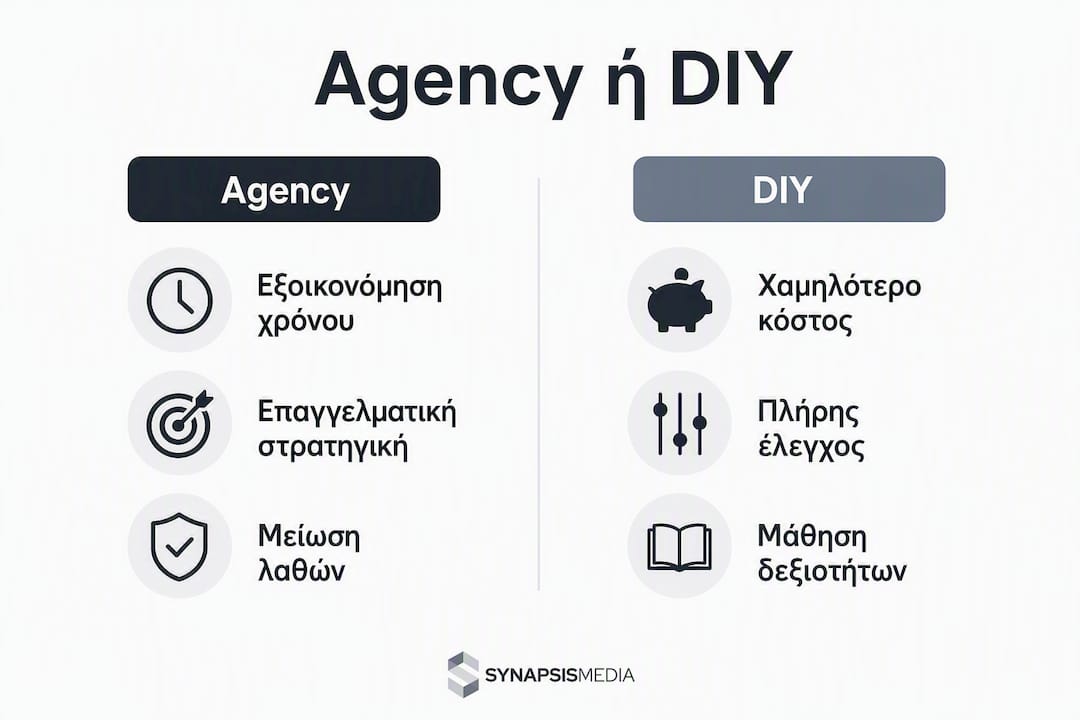 Agency ή DIY

Agency

Εξοικονόμηση χρόνου

Επαγγελματική στρατηγική

Μείωση λαθών

DIY

Χαμηλότερο κόστος

Πλήρης έλεγχος

Μάθηση δεξιοτήτων

SYNAPSISMEDIA