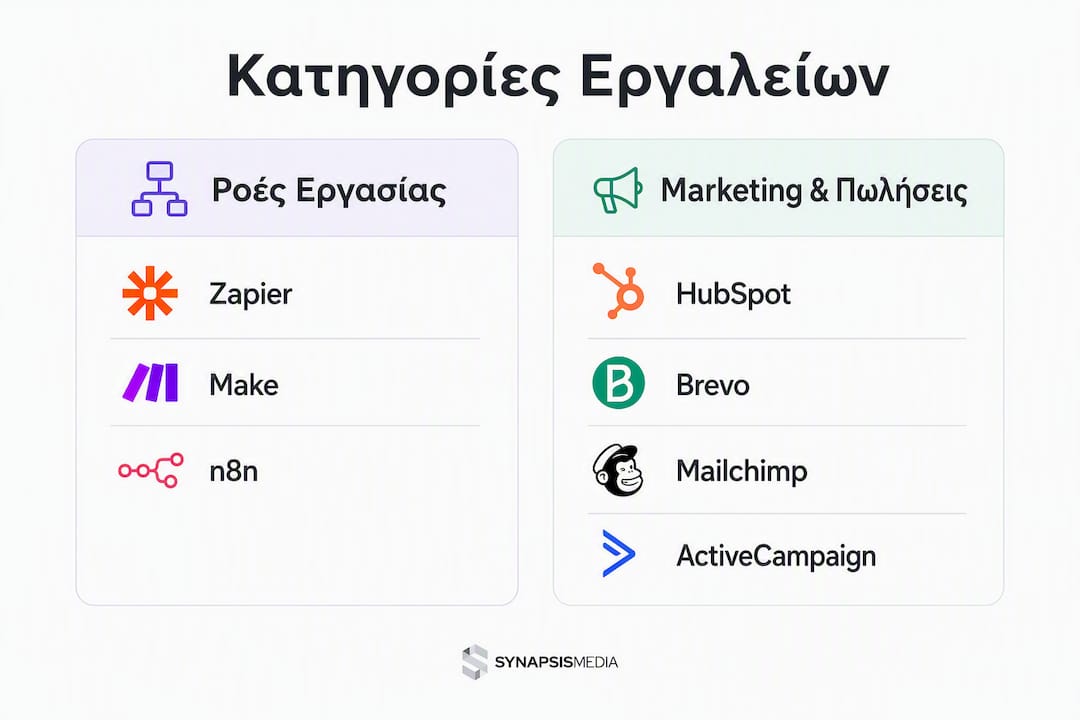 Κατηγορίες Εργαλείων

Ροές Εργασίας

Zapier

Make

n8n

Marketing & Πωλήσεις

HubSpot

Brevo

Mailchimp

ActiveCampaign

SYNAPSISMEDIA