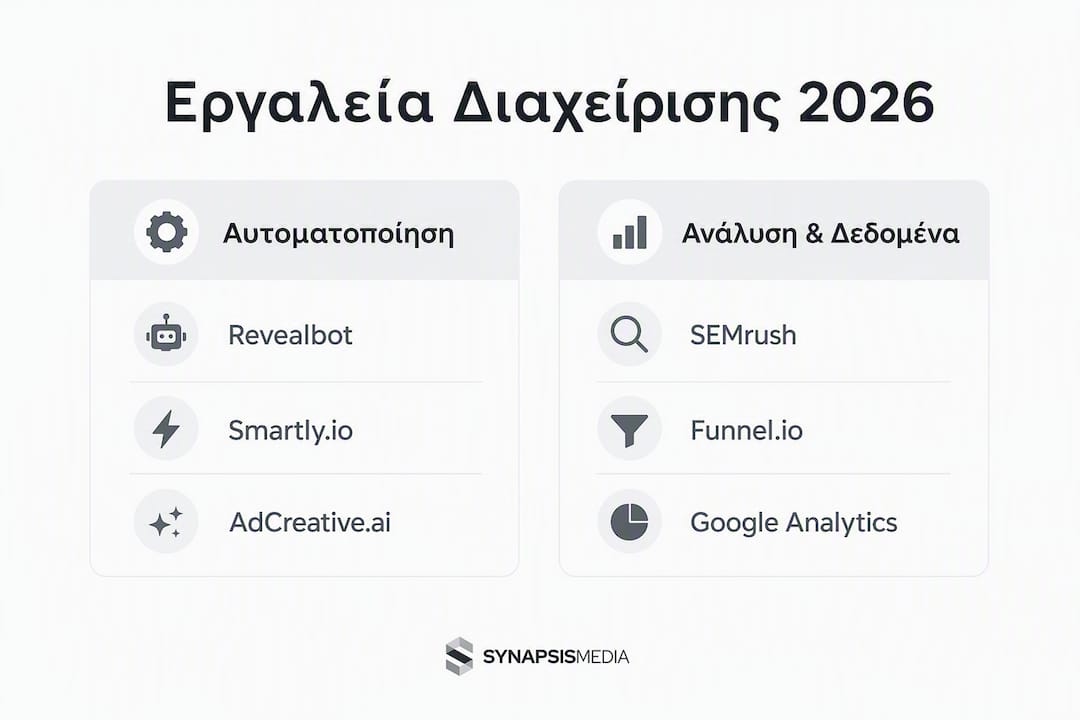 Εργαλεία Διαχείρισης 2026

Αυτοματοποίηση

Revealbot

Smartly.io

AdCreative.ai

Ανάλυση & Δεδομένα

SEMrush

Funnel.io

Google Analytics

SYNAPSISMEDIA