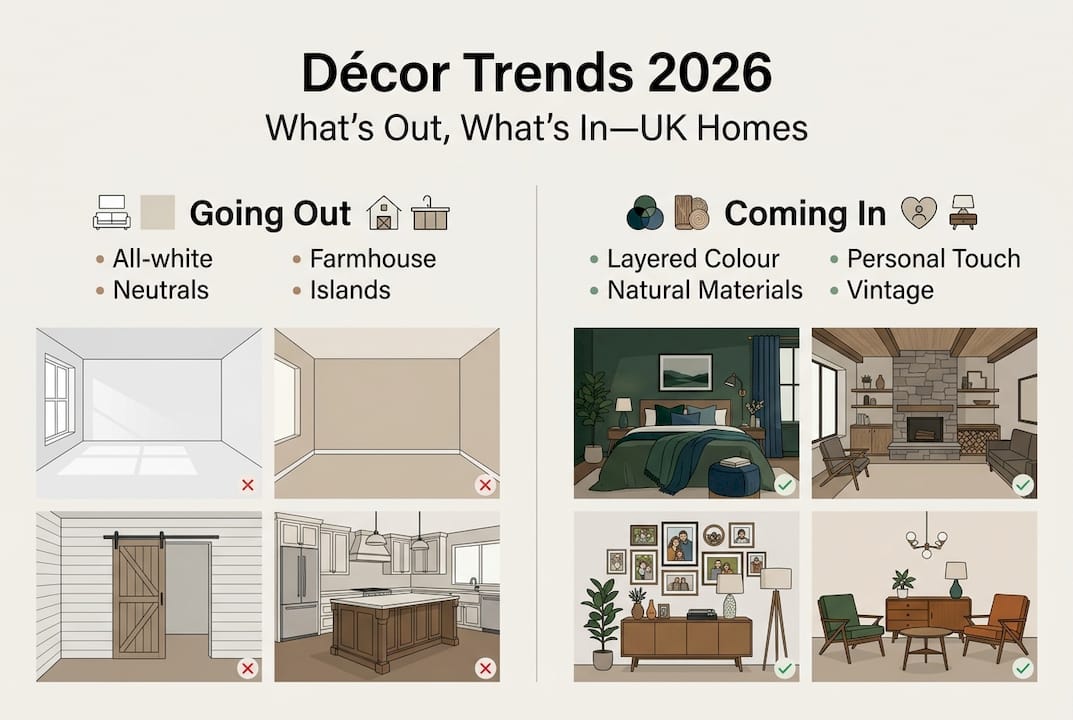 Décor Trends 2026
What's Out, What's In—UK Homes

Going Out
• All-white
• Neutrals
• Farmhouse
• Islands

Coming In
• Layered Colour
• Natural Materials
• Personal Touch
• Vintage