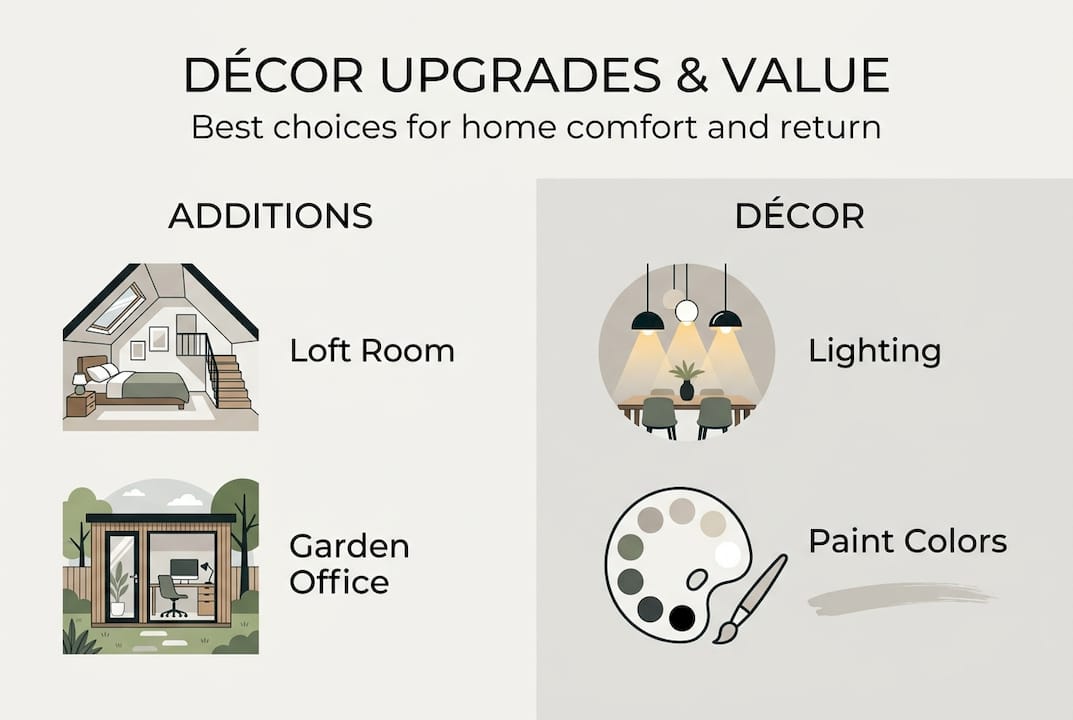 DÉCOR UPGRADES & VALUE

Best choices for home comfort and return

ADDITIONS

Loft Room

Garden Office

DÉCOR

Lighting

Paint Colors