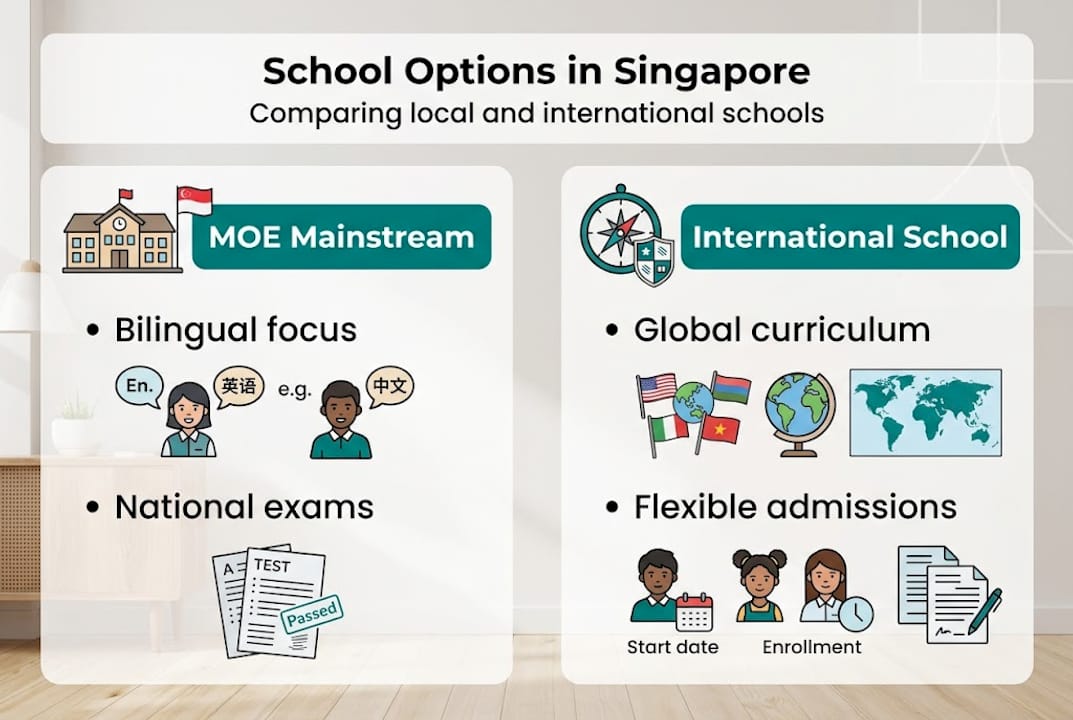 School Options in Singapore
Comparing local and international schools

MOE Mainstream

• Bilingual focus

En. 英语 e.g. 中文

• National exams

A TEST Passed

International School

• Global curriculum

• Flexible admissions

Start date Enrollment