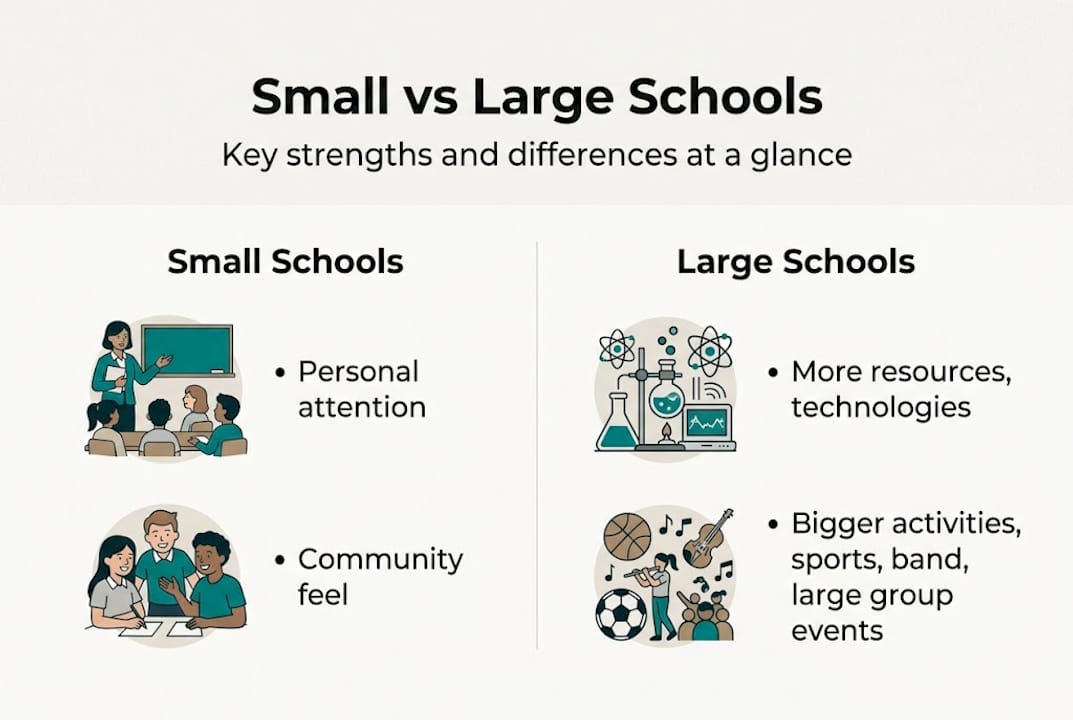 Small vs Large Schools

Key strengths and differences at a glance

Small Schools

• Personal attention

• Community feel

Large Schools

• More resources, technologies

• Bigger activities, sports, band, large group events