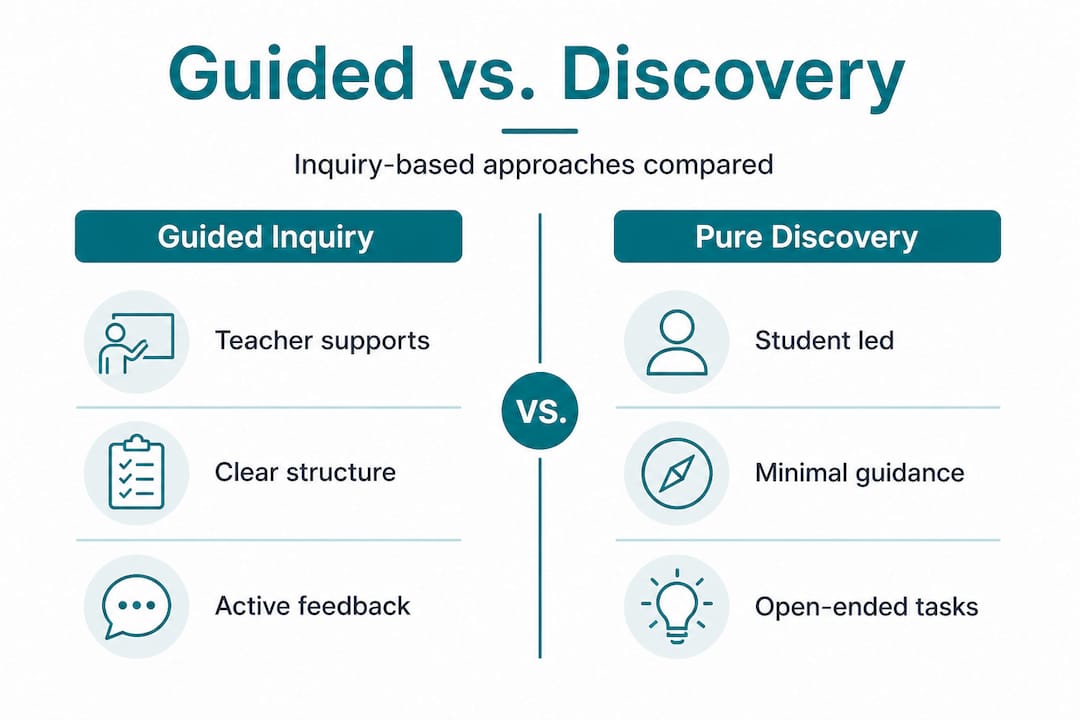 Guided vs. Discovery

Inquiry-based approaches compared

Guided Inquiry

Teacher supports

Clear structure

Active feedback

VS.

Pure Discovery

Student led

Minimal guidance

Open-ended tasks