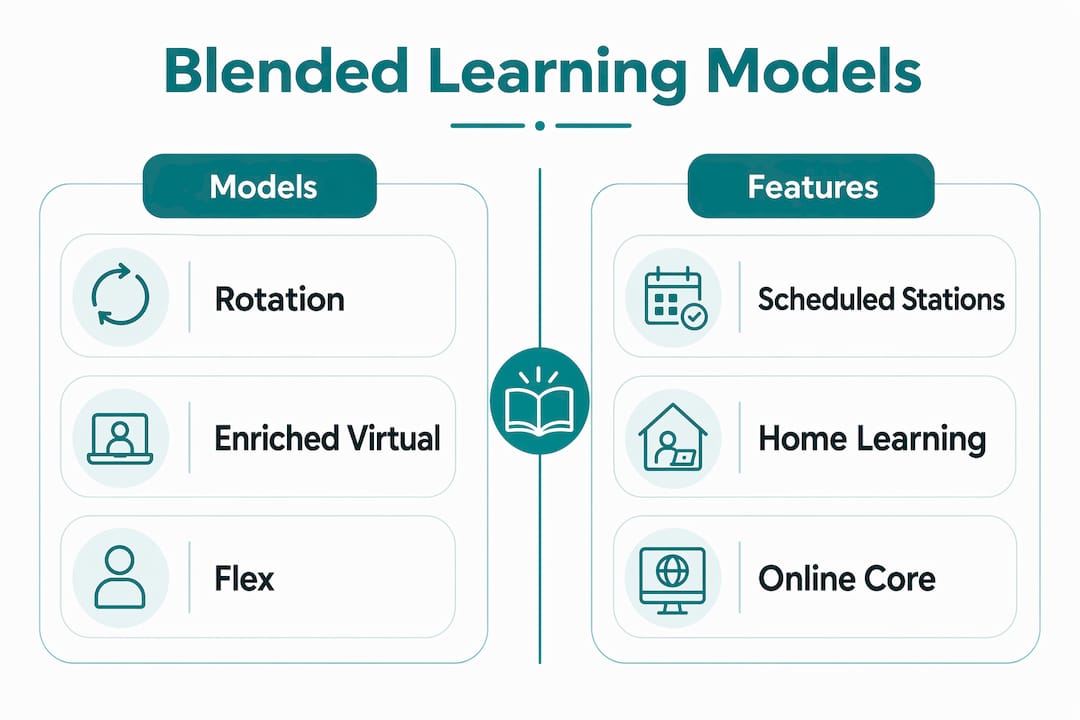 Blended Learning Models

Models

Rotation

Enriched Virtual

Flex

Features

Scheduled Stations

Home Learning

Online Core