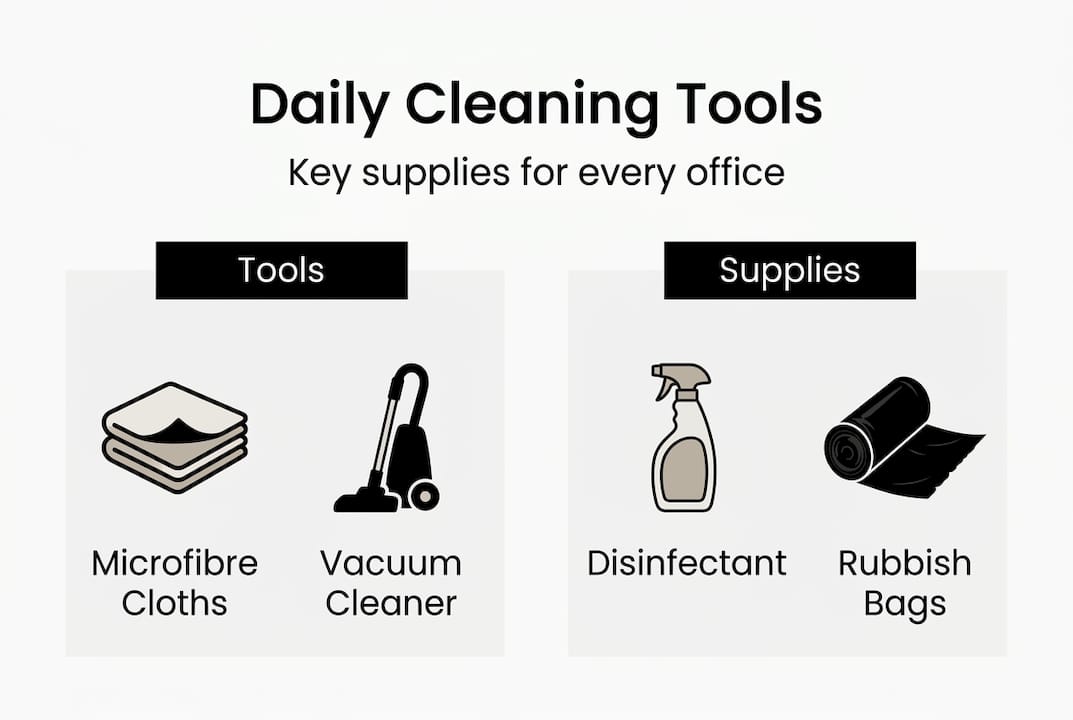 Daily Cleaning Tools

Key supplies for every office

Tools

Microfibre Cloths

Vacuum Cleaner

Supplies

Disinfectant

Rubbish Bags