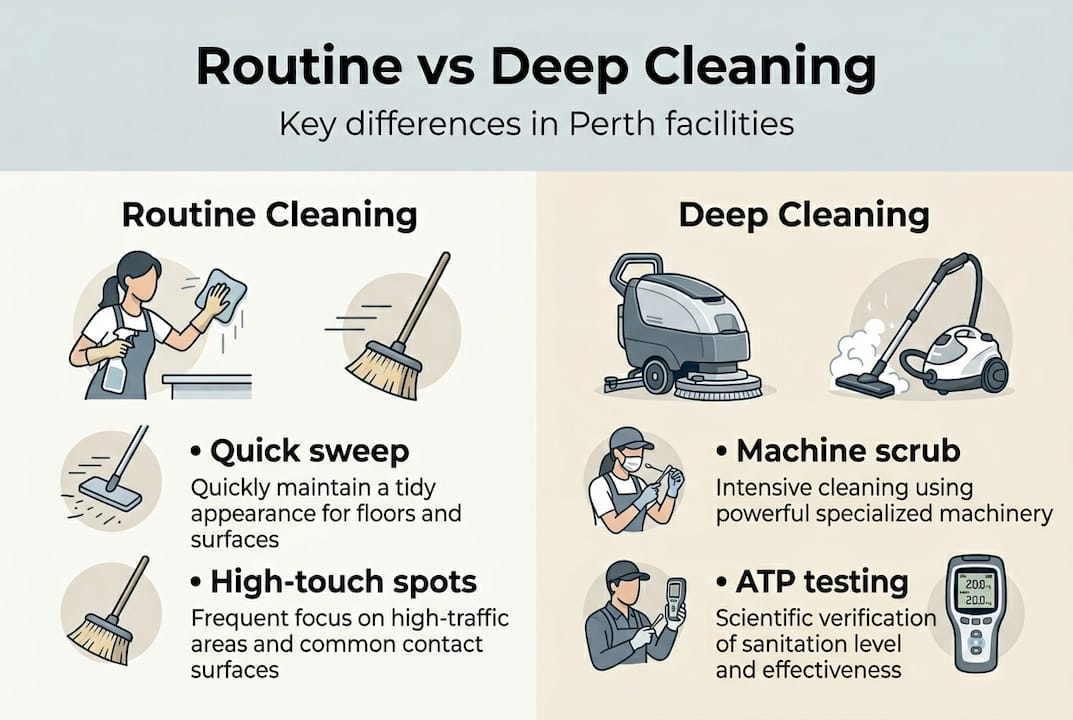 Routine vs Deep Cleaning

Key differences in Perth facilities

Routine Cleaning

• Quick sweep

Quickly maintain a tidy appearance for floors and surfaces

• High-touch spots

Frequent focus on high-traffic areas and common contact surfaces

Deep Cleaning

• Machine scrub

Intensive cleaning using powerful specialized machinery

• ATP testing

Scientific verification of sanitation level and effectiveness

20.0

20.0