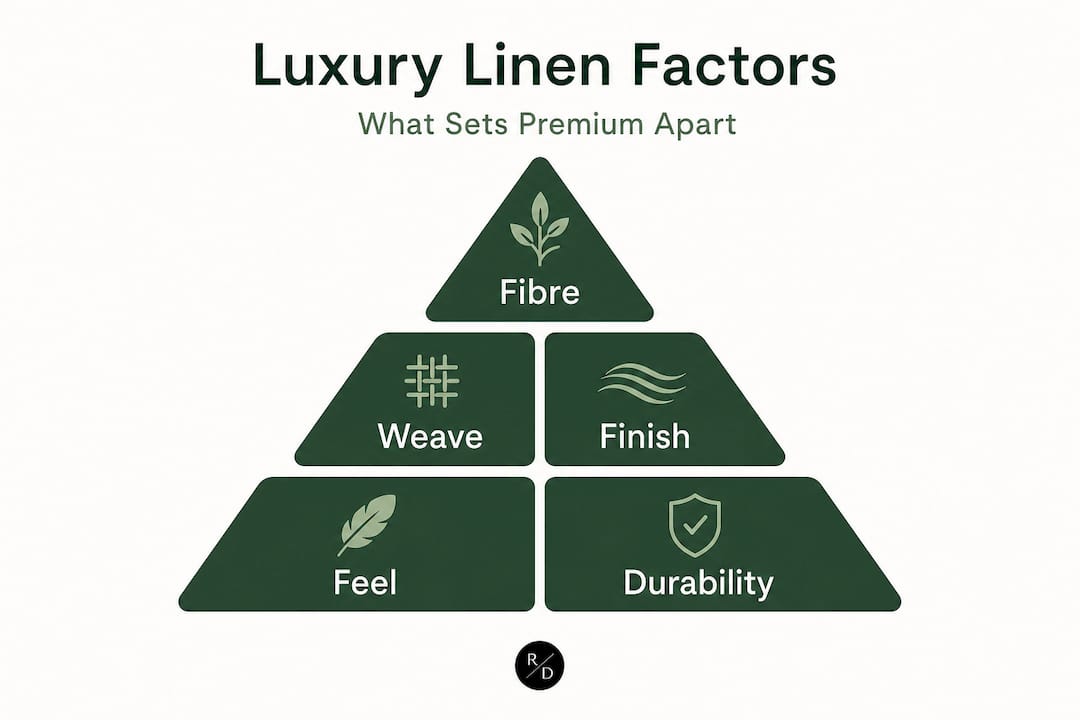 Luxury Linen Factors

What Sets Premium Apart

Fibre

Weave

Finish

Feel

Durability

R/D