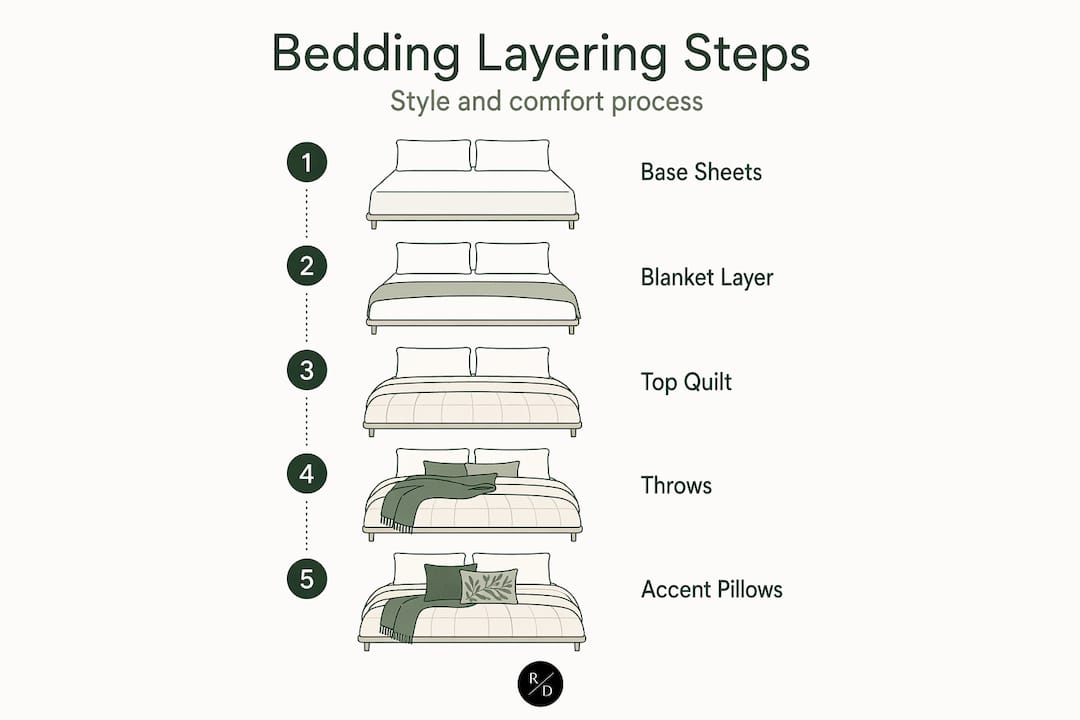 Bedding Layering Steps
Style and comfort process

1 Base Sheets

2 Blanket Layer

3 Top Quilt

4 Throws

5 Accent Pillows

R/D