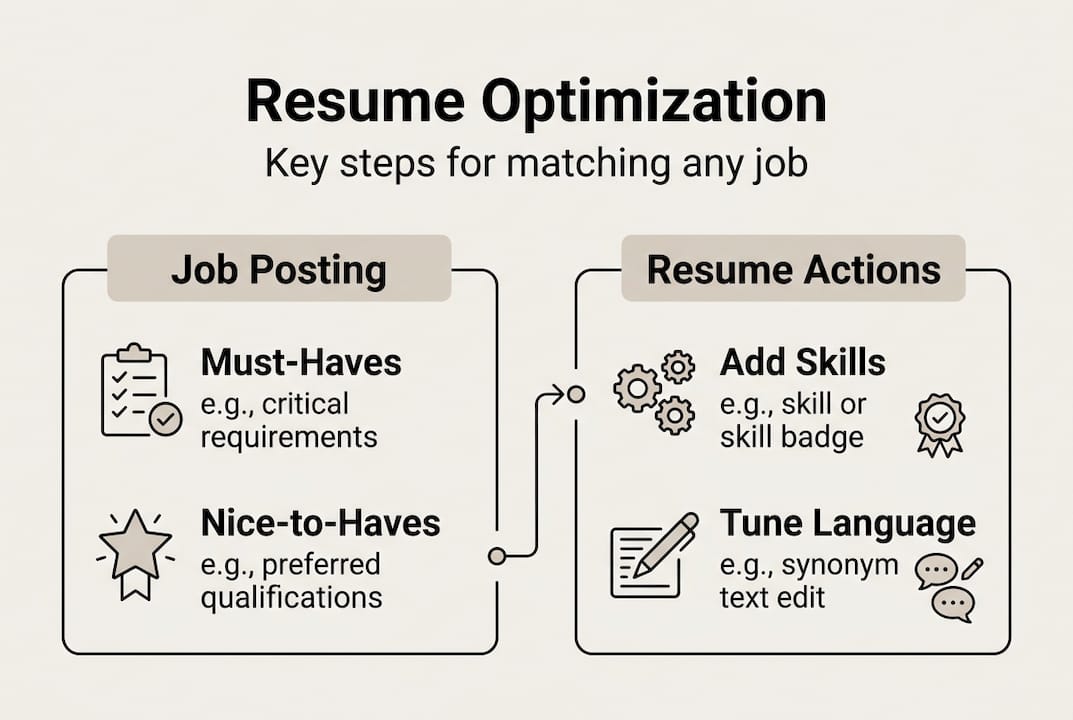 Resume Optimization

Key steps for matching any job

Job Posting

Must-Haves
e.g., critical requirements

Nice-to-Haves
e.g., preferred qualifications

Resume Actions

Add Skills
e.g., skill or skill badge

Tune Language
e.g., synonym text edit