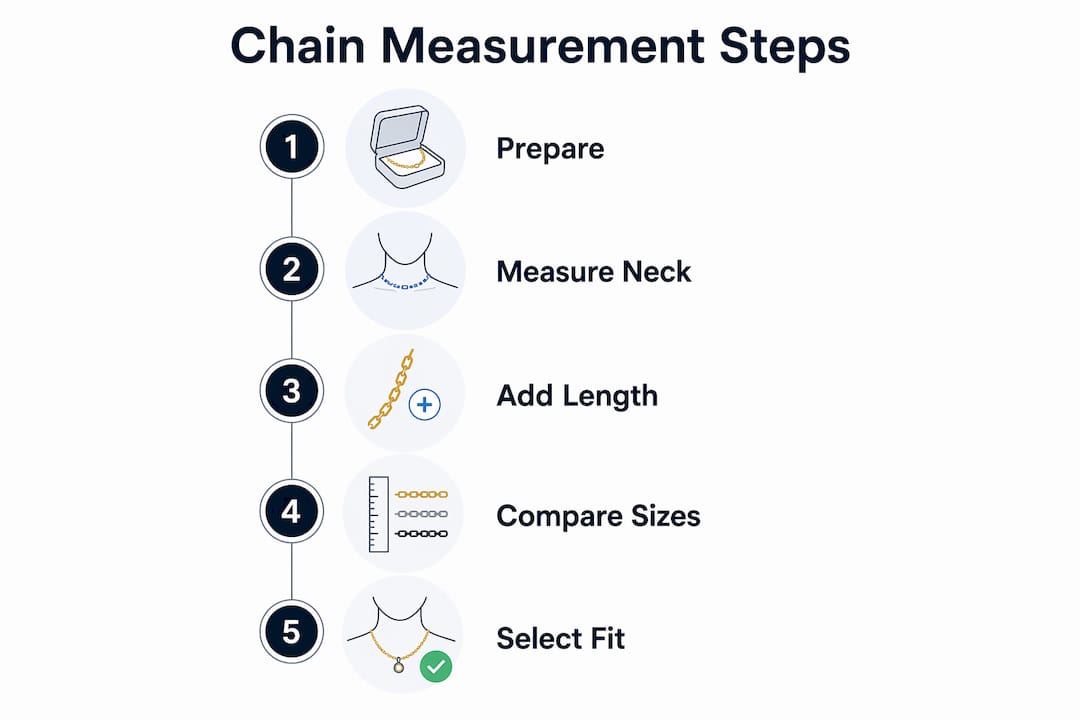 Chain Measurement Steps

1 Prepare

2 Measure Neck

3 Add Length

4 Compare Sizes

5 Select Fit