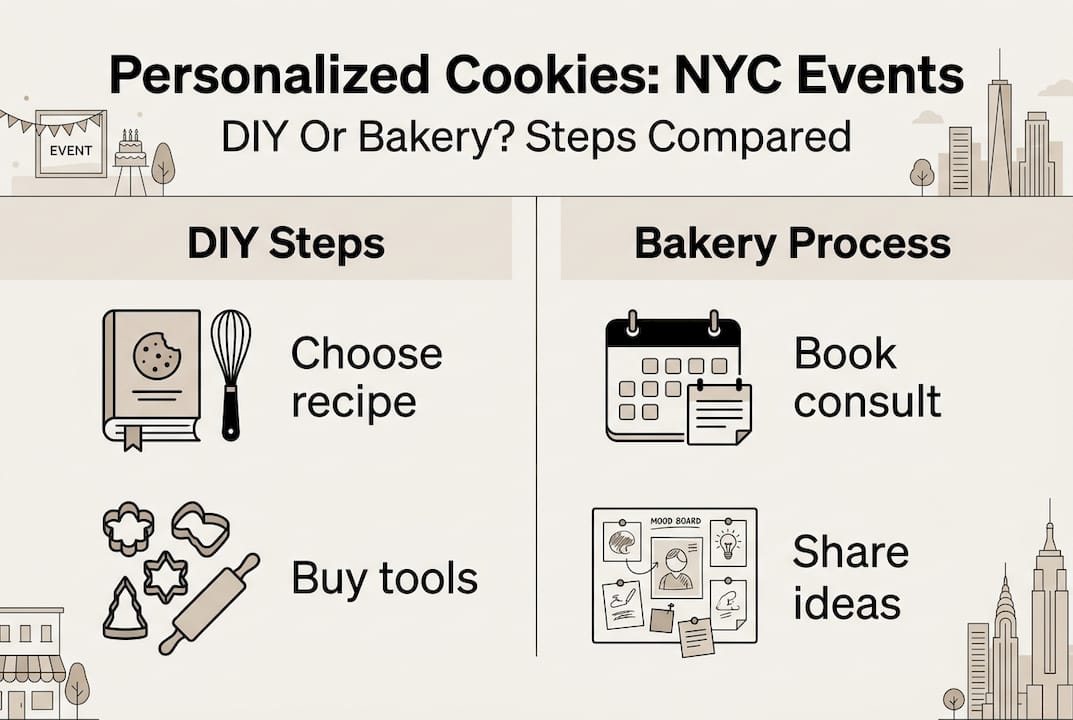 Personalized Cookies: NYC Events

DIY Or Bakery? Steps Compared

EVENT

DIY Steps

Choose recipe

Buy tools

Bakery Process

Book consult

MOOD BOARD

Share ideas