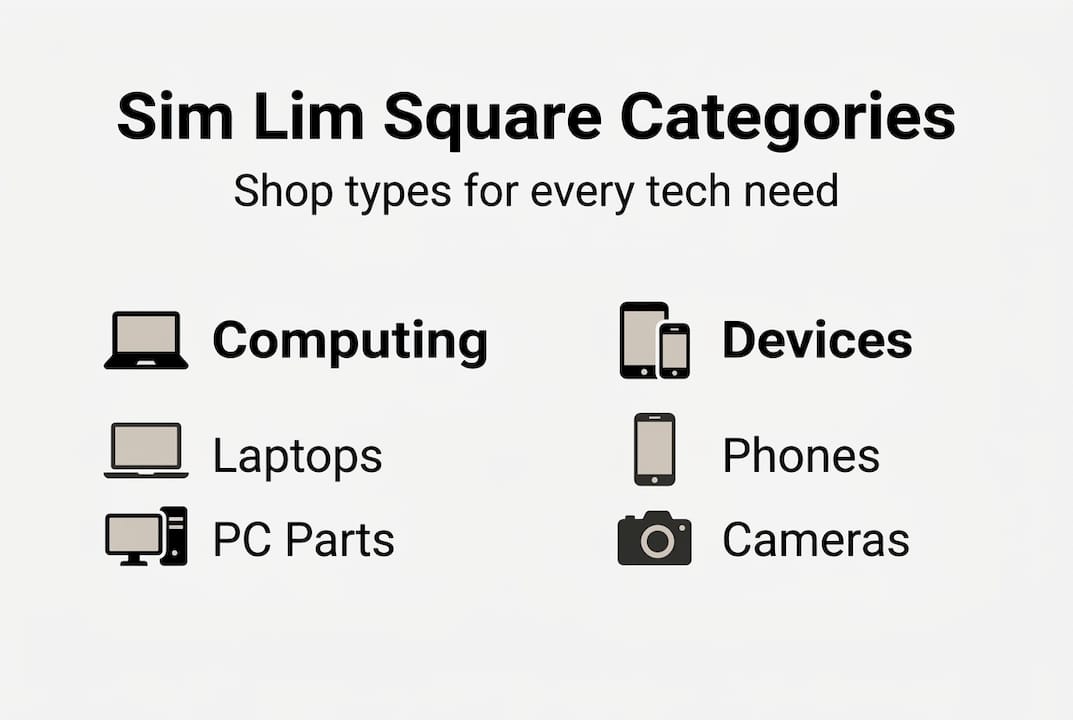 Sim Lim Square Categories
Shop types for every tech need

Computing

Laptops

PC Parts

Devices

Phones

Cameras