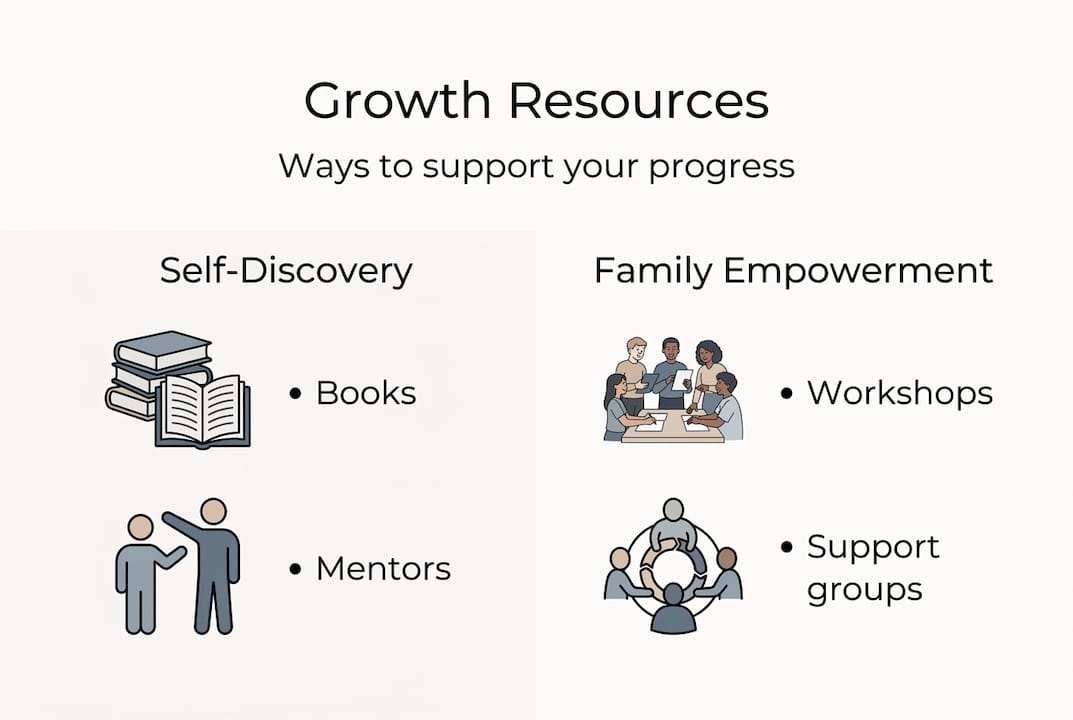 Growth Resources

Ways to support your progress

Self-Discovery

• Books

• Mentors

Family Empowerment

• Workshops

• Support groups