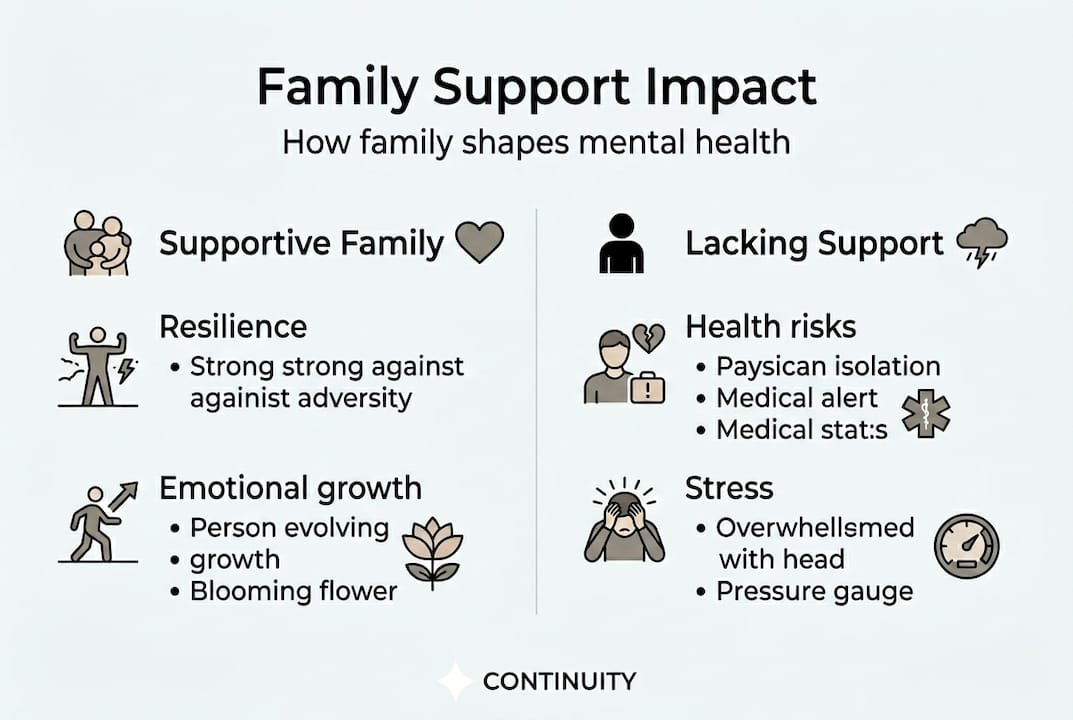 Family Support Impact
How family shapes mental health

Supportive Family

Resilience
• Strong strong against againist adversity

Emotional growth
• Person evolving
• growth
• Blooming flower

Lacking Support

Health risks
• Paysican isolation
• Medical alert
• Medical stat:s

Stress
• Overwhellsmed with head
• Pressure gauge

CONTINUITY