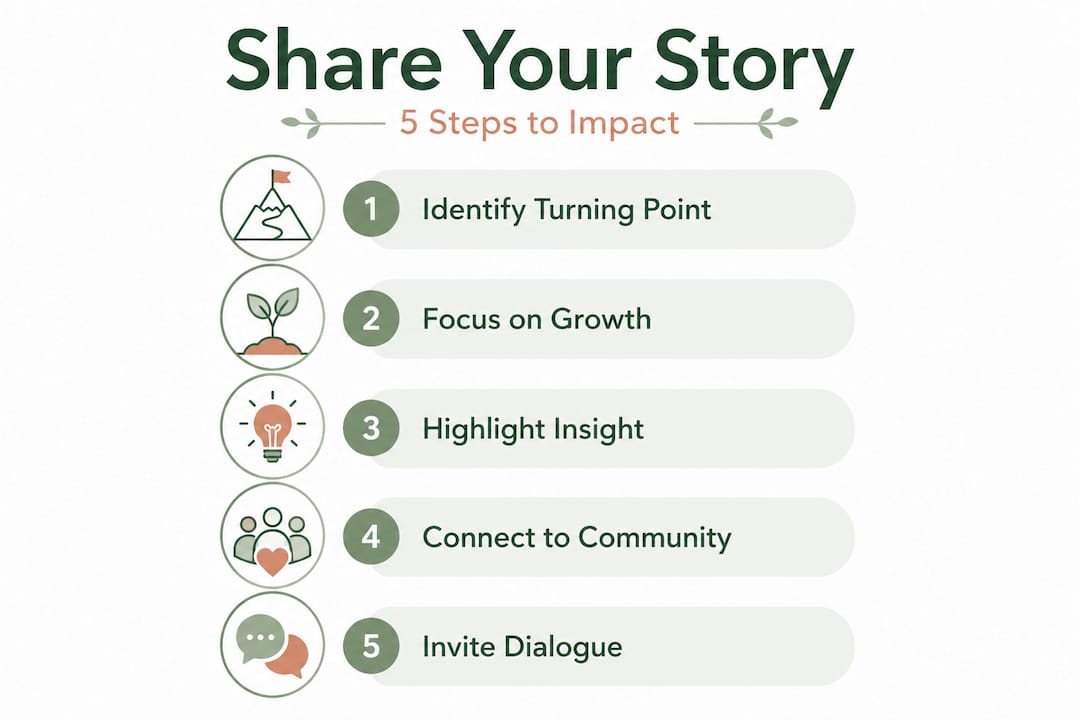 Share Your Story

5 Steps to Impact

1 Identify Turning Point

2 Focus on Growth

3 Highlight Insight

4 Connect to Community

5 Invite Dialogue