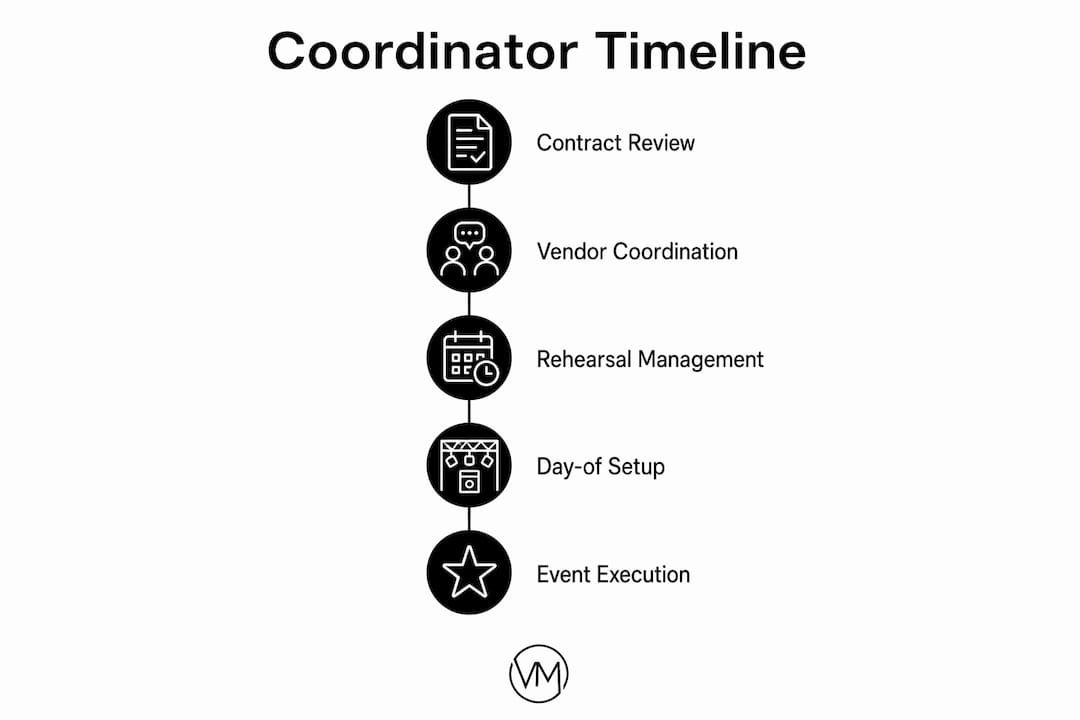 Coordinator Timeline

Contract Review

Vendor Coordination

Rehearsal Management

Day-of Setup

Event Execution

VM