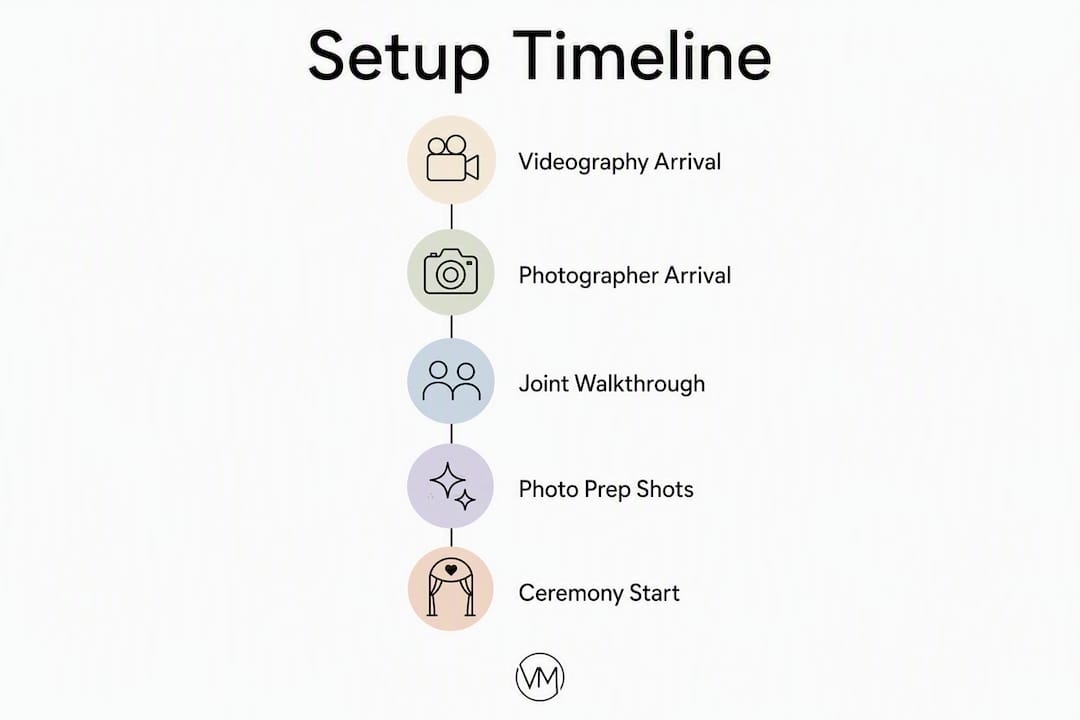 Setup Timeline

Videography Arrival

Photographer Arrival

Joint Walkthrough

Photo Prep Shots

Ceremony Start

VM