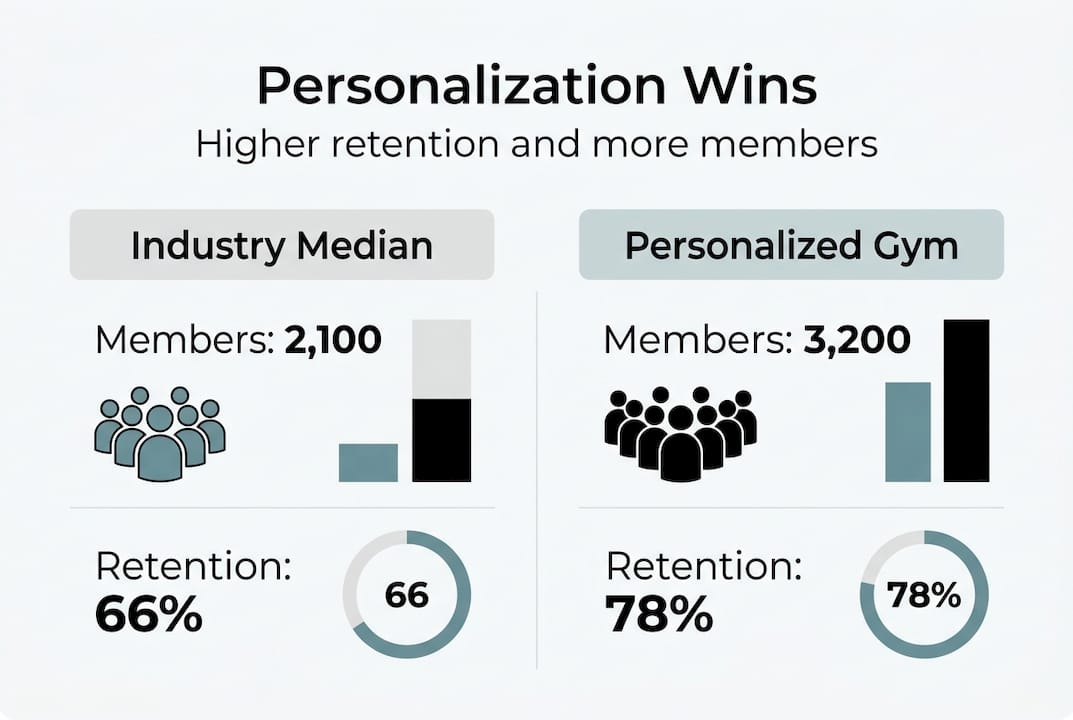 Personalization Wins
Higher retention and more members

Industry Median

Members: 2,100

Retention:
66%

66

Personalized Gym

Members: 3,200

Retention:
78%

78%