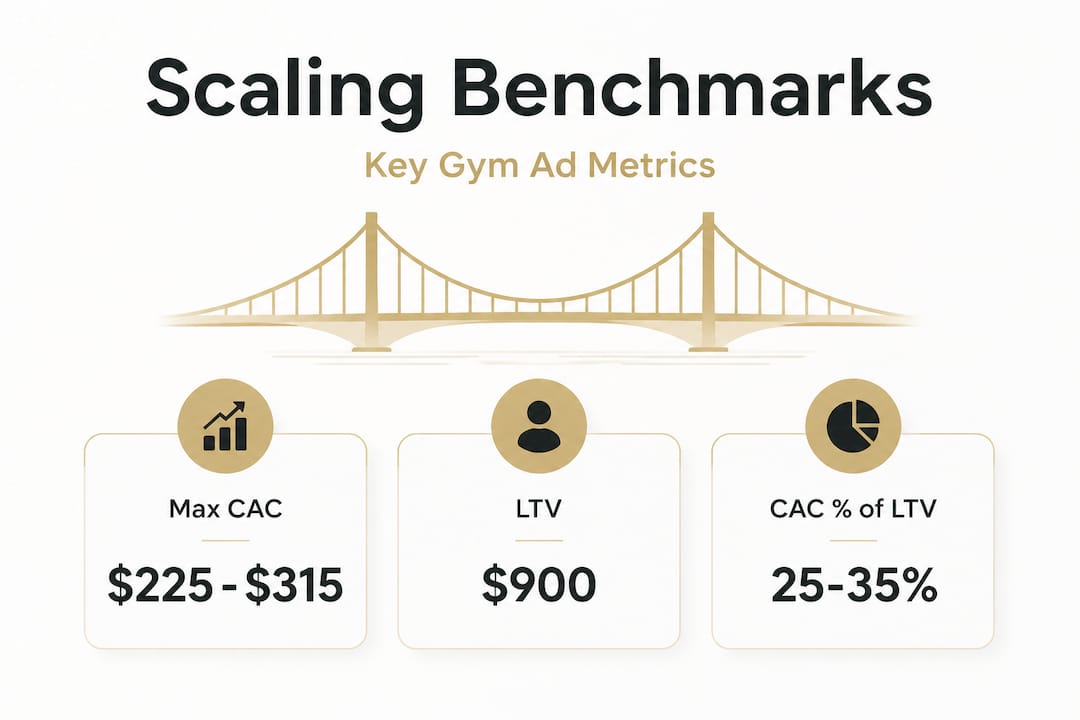 Scaling Benchmarks

Key Gym Ad Metrics

Max CAC

\$225 - \$315

LTV

\$900

CAC % of LTV

25-35%